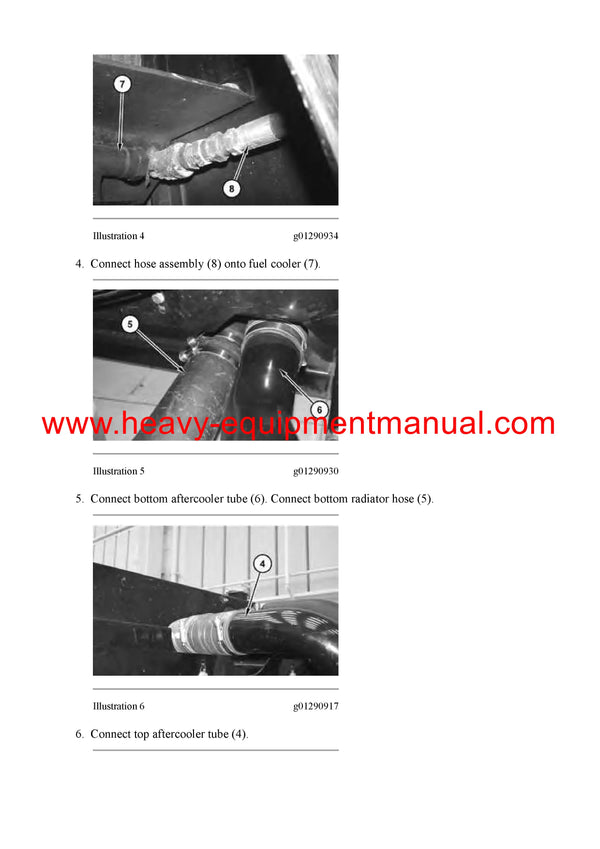 7

8

Illustration 4 g01290934

4. Connect hose assembly (8) onto fuel cooler (7).

5

6

www.heavy-equipmentmanual.com

Illustration 5 g01290930

5. Connect bottom aftercooler tube (6). Connect bottom radiator hose (5).

4

Illustration 6 g01290917

6. Connect top aftercooler tube (4).