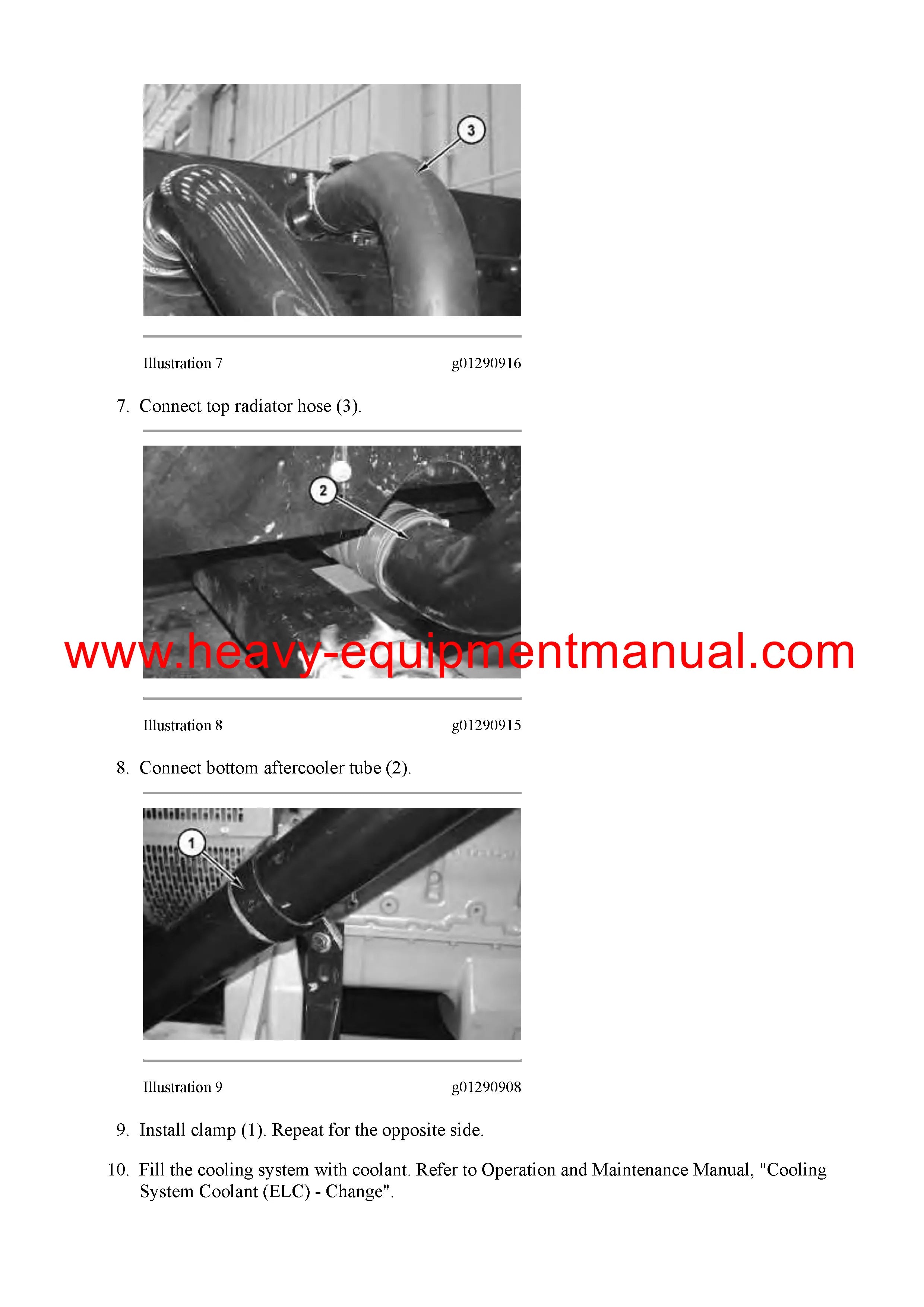 3

Illustration 7 g01290916

7. Connect top radiator hose (3).

2

www.heavy-equipmentmanual.com

Illustration 8 g01290915

8. Connect bottom aftercooler tube (2).

1

Illustration 9 g01290908

9. Install clamp (1). Repeat for the opposite side.

10. Fill the cooling system with coolant. Refer to Operation and Maintenance Manual, "Cooling System Coolant (ELC) - Change".