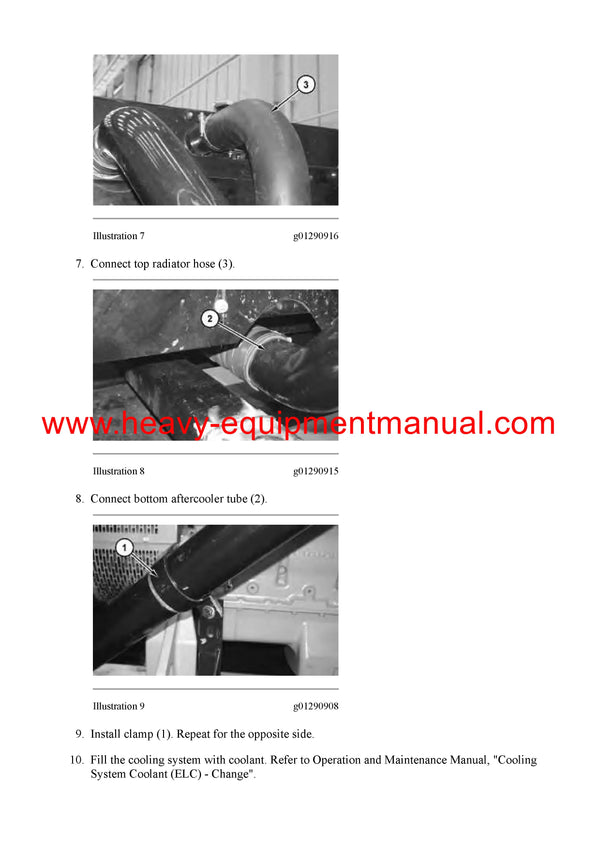 3

Illustration 7 g01290916

7. Connect top radiator hose (3).

2

www.heavy-equipmentmanual.com

Illustration 8 g01290915

8. Connect bottom aftercooler tube (2).

1

Illustration 9 g01290908

9. Install clamp (1). Repeat for the opposite side.

10. Fill the cooling system with coolant. Refer to Operation and Maintenance Manual, "Cooling System Coolant (ELC) - Change".