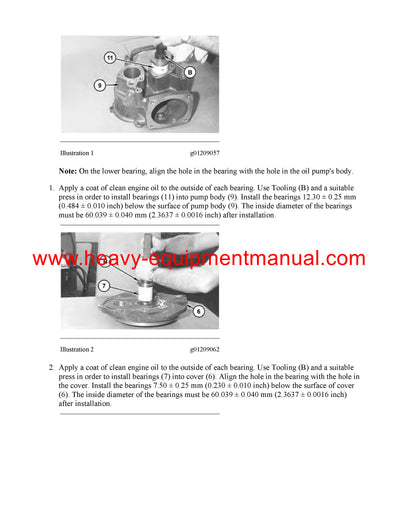 11

B

9

Illustration 1 g01209057

**Note:** On the lower bearing, align the hole in the bearing with the hole in the oil pump's body.

1. Apply a coat of clean engine oil to the outside of each bearing. Use Tooling (B) and a suitable press in order to install bearings (11) into pump body (9). Install the bearings 12.30 ± 0.25 mm (0.484 ± 0.010 inch) below the surface of pump body (9). The inside diameter of the bearings must be 60.039 ± 0.040 mm (2.3637 ± 0.0016 inch) after installation.

www.heavy-equipmentmanual.com

7

6

Illustration 2 g01209062

2. Apply a coat of clean engine oil to the outside of each bearing. Use Tooling (B) and a suitable press in order to install bearings (7) into cover (6). Align the hole in the bearing with the hole in the cover. Install the bearings 7.50 ± 0.25 mm (0.230 ± 0.010 inch) below the surface of cover (6). The inside diameter of the bearings must be 60.039 ± 0.040 mm (2.3637 ± 0.0016 inch) after installation.