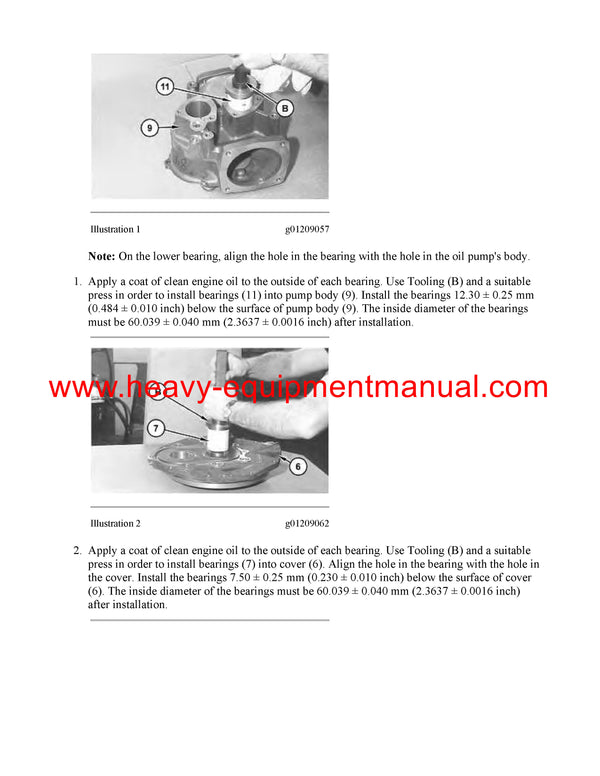 11

B

9

Illustration 1 g01209057

**Note:** On the lower bearing, align the hole in the bearing with the hole in the oil pump's body.

1. Apply a coat of clean engine oil to the outside of each bearing. Use Tooling (B) and a suitable press in order to install bearings (11) into pump body (9). Install the bearings 12.30 ± 0.25 mm (0.484 ± 0.010 inch) below the surface of pump body (9). The inside diameter of the bearings must be 60.039 ± 0.040 mm (2.3637 ± 0.0016 inch) after installation.

www.heavy-equipmentmanual.com

7

6

Illustration 2 g01209062

2. Apply a coat of clean engine oil to the outside of each bearing. Use Tooling (B) and a suitable press in order to install bearings (7) into cover (6). Align the hole in the bearing with the hole in the cover. Install the bearings 7.50 ± 0.25 mm (0.230 ± 0.010 inch) below the surface of cover (6). The inside diameter of the bearings must be 60.039 ± 0.040 mm (2.3637 ± 0.0016 inch) after installation.