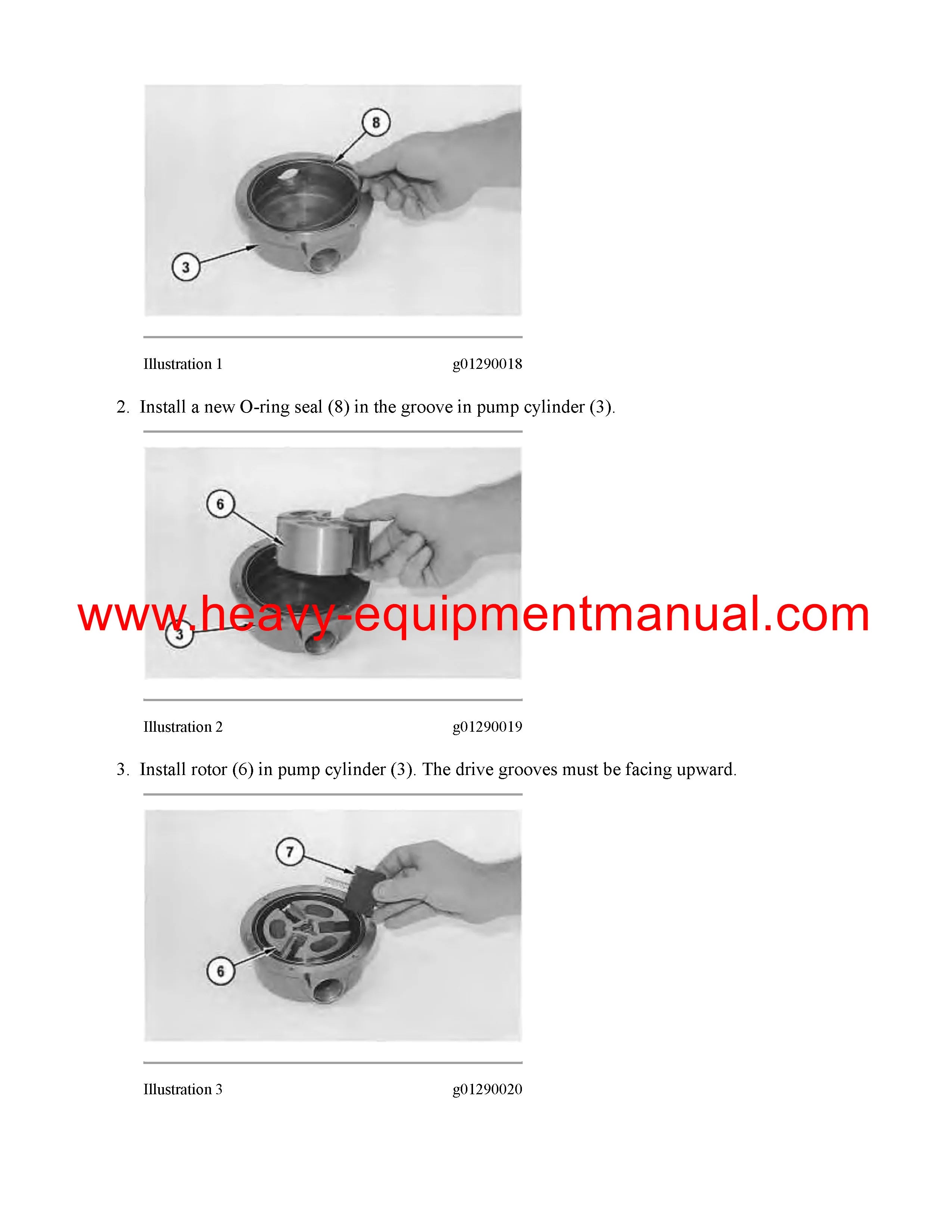 8

3

Illustration 1 g01290018

2. Install a new O-ring seal (8) in the groove in pump cylinder (3).

6

3

www.heavy-equipmentmanual.com

Illustration 2 g01290019

3. Install rotor (6) in pump cylinder (3). The drive grooves must be facing upward.

7

6

Illustration 3 g01290020