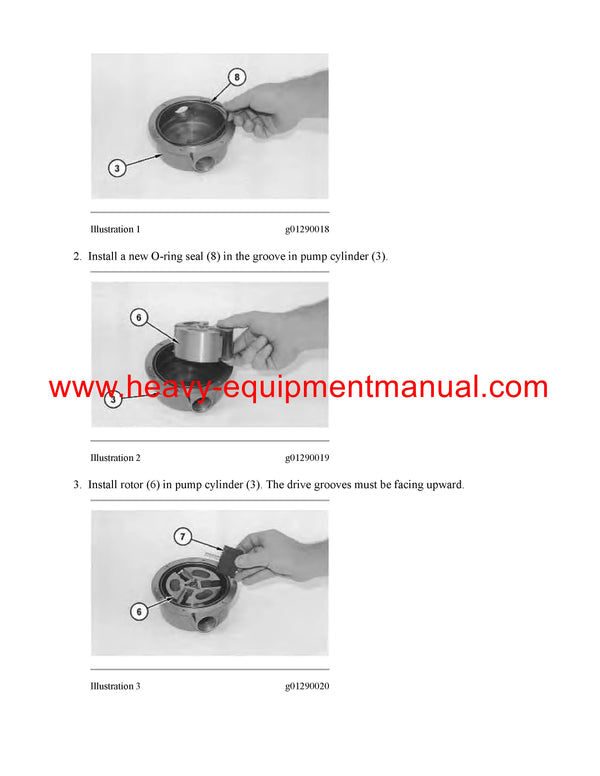 8

3

Illustration 1 g01290018

2. Install a new O-ring seal (8) in the groove in pump cylinder (3).

6

3

www.heavy-equipmentmanual.com

Illustration 2 g01290019

3. Install rotor (6) in pump cylinder (3). The drive grooves must be facing upward.

7

6

Illustration 3 g01290020