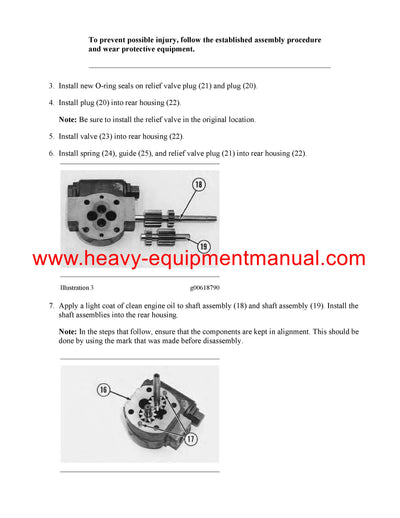 To prevent possible injury, follow the established assembly procedure and wear protective equipment.

3. Install new O-ring seals on relief valve plug (21) and plug (20).

4. Install plug (20) into rear housing (22).

Note: Be sure to install the relief valve in the original location.

5. Install valve (23) into rear housing (22).

6. Install spring (24), guide (25), and relief valve plug (21) into rear housing (22).

18

19

www.heavy-equipmentmanual.com

Illustration 3 g00618790

7. Apply a light coat of clean engine oil to shaft assembly (18) and shaft assembly (19). Install the shaft assemblies into the rear housing.

Note: In the steps that follow, ensure that the components are kept in alignment. This should be done by using the mark that was made before disassembly.

16

17