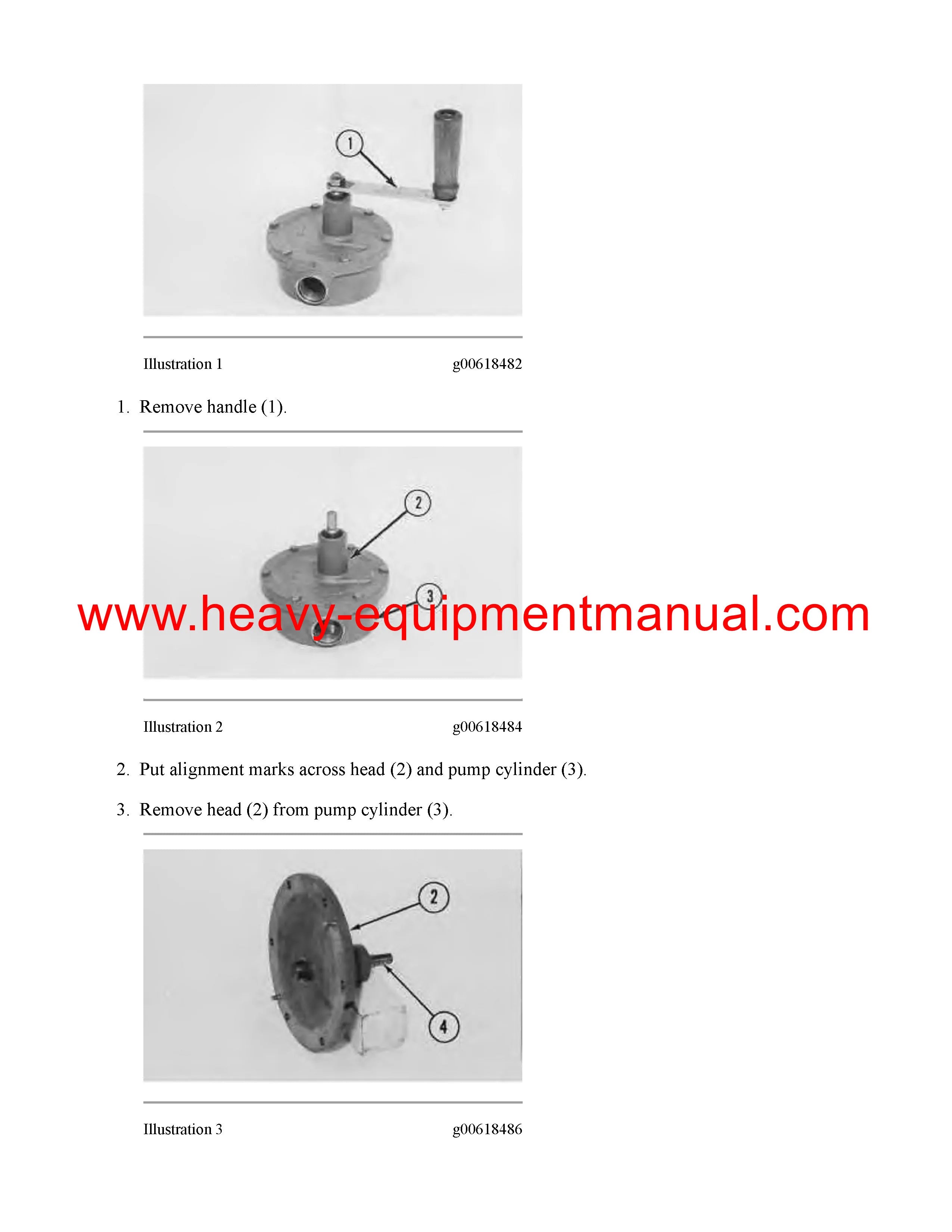 1

Illustration 1 g00618482

1. Remove handle (1).

2

3

www.heavy-equipmentmanual.com

Illustration 2 g00618484

2. Put alignment marks across head (2) and pump cylinder (3).

3. Remove head (2) from pump cylinder (3).

2

4

Illustration 3 g00618486