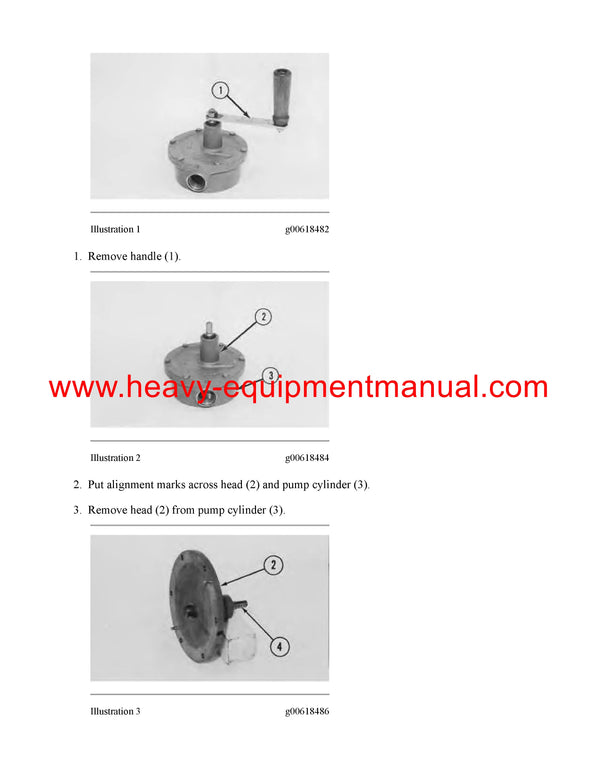 1

Illustration 1 g00618482

1. Remove handle (1).

2

3

www.heavy-equipmentmanual.com

Illustration 2 g00618484

2. Put alignment marks across head (2) and pump cylinder (3).

3. Remove head (2) from pump cylinder (3).

2

4

Illustration 3 g00618486