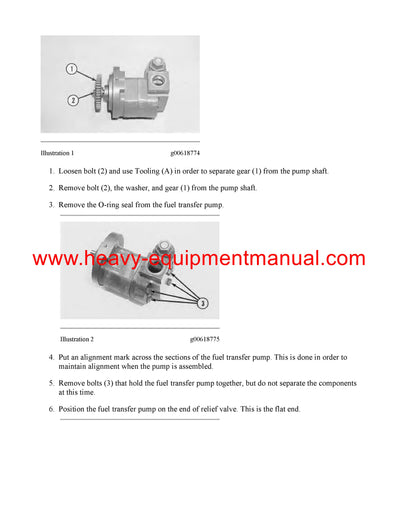 1

2

Illustration 1 g00618774

1. Loosen bolt (2) and use Tooling (A) in order to separate gear (1) from the pump shaft.

2. Remove bolt (2), the washer, and gear (1) from the pump shaft.

3. Remove the O-ring seal from the fuel transfer pump.

www.heavy-equipmentmanual.com

3

Illustration 2 g00618775

4. Put an alignment mark across the sections of the fuel transfer pump. This is done in order to maintain alignment when the pump is assembled.

5. Remove bolts (3) that hold the fuel transfer pump together, but do not separate the components at this time.

6. Position the fuel transfer pump on the end of relief valve. This is the flat end.