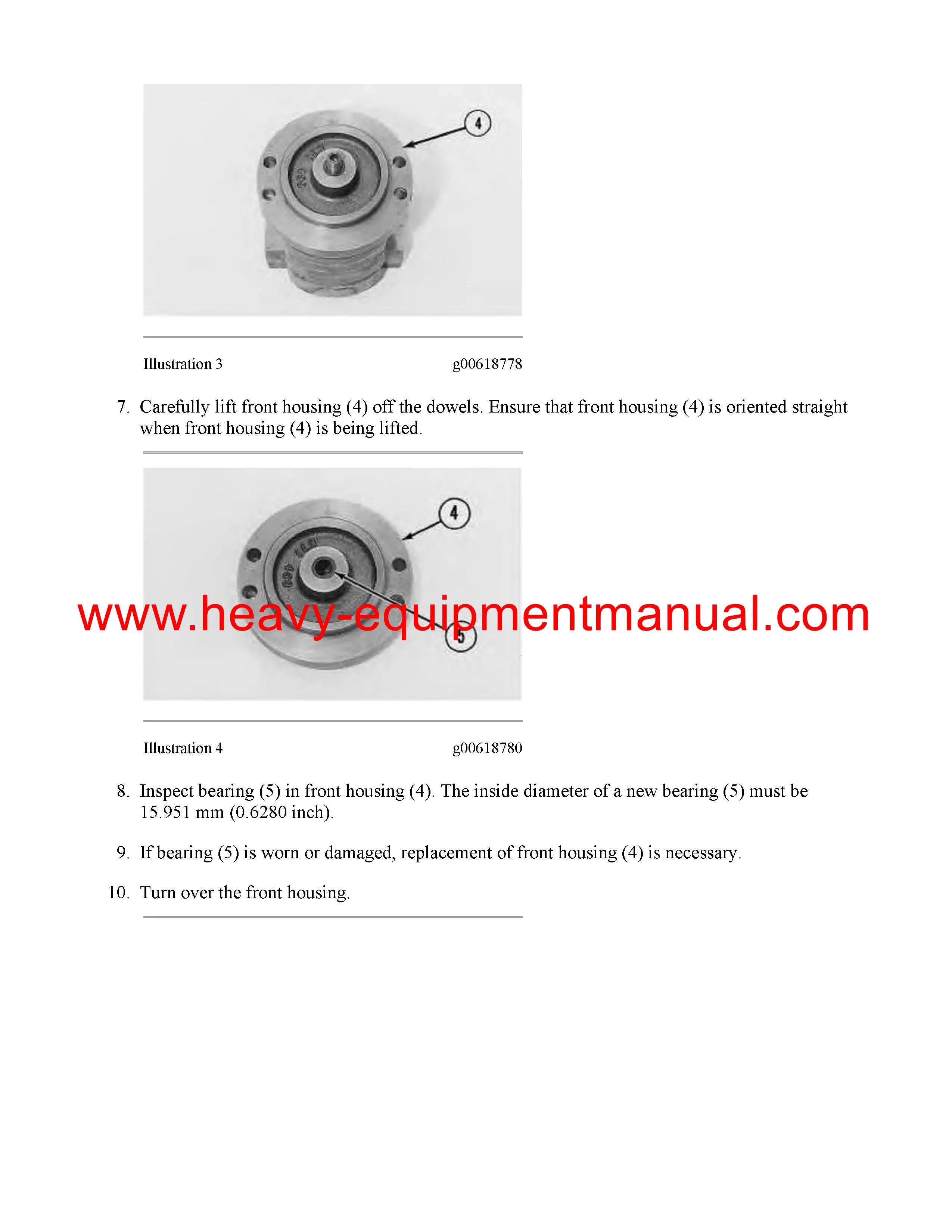 4

Illustration 3 g00618778

7. Carefully lift front housing (4) off the dowels. Ensure that front housing (4) is oriented straight when front housing (4) is being lifted.

4

5

www.heavy-equipmentmanual.com

Illustration 4 g00618780

8. Inspect bearing (5) in front housing (4). The inside diameter of a new bearing (5) must be 15.951 mm (0.6280 inch).

9. If bearing (5) is worn or damaged, replacement of front housing (4) is necessary.

10. Turn over the front housing.