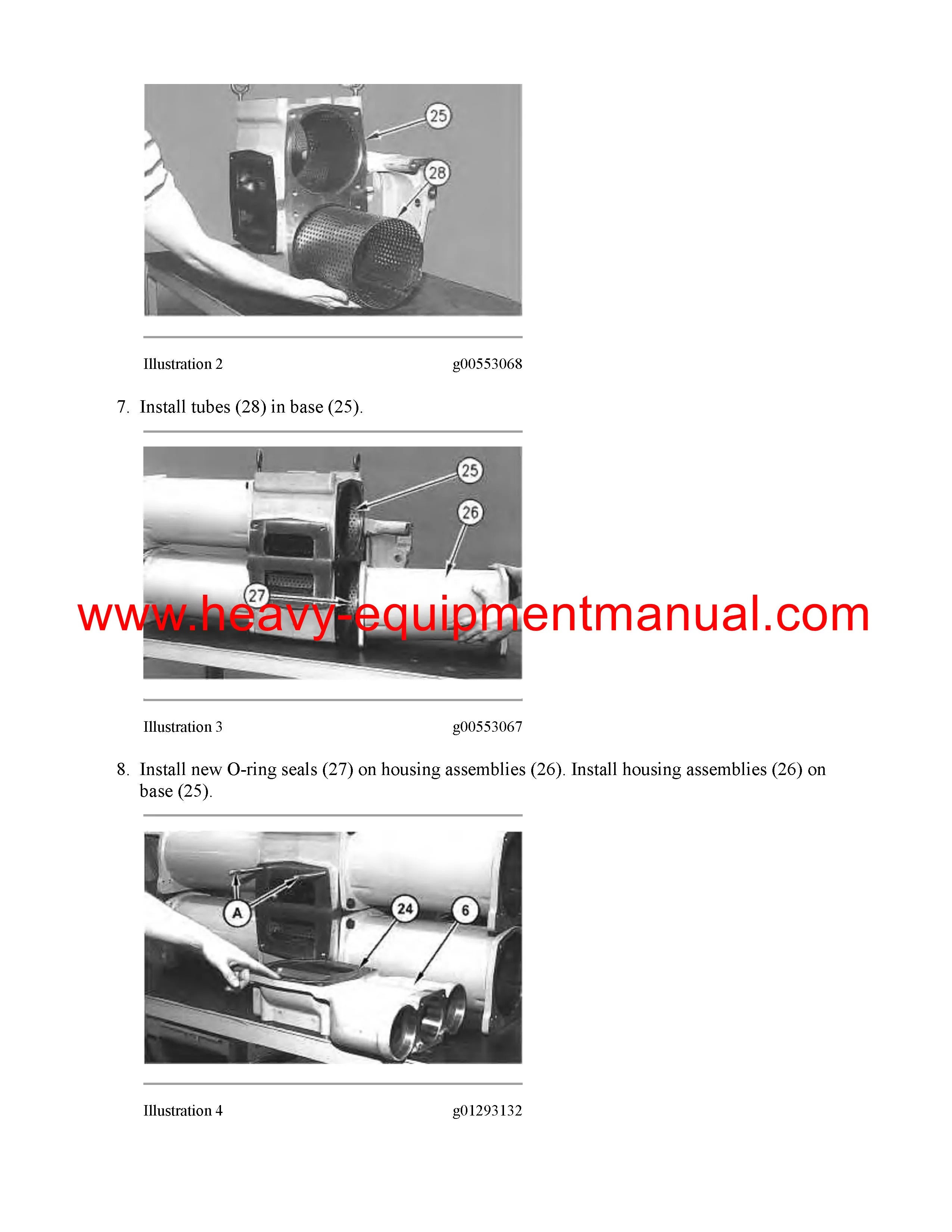 25

28

Illustration 2 g00553068

7. Install tubes (28) in base (25).

25

26

27

www.heavy-equipmentmanual.com

Illustration 3 g00553067

8. Install new O-ring seals (27) on housing assemblies (26). Install housing assemblies (26) on base (25).

A

24

6

Illustration 4 g01293132