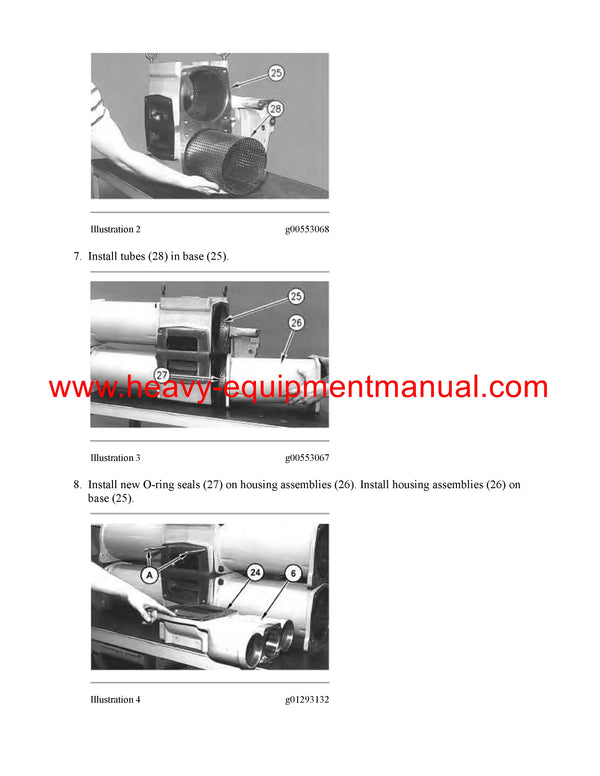 25

28

Illustration 2 g00553068

7. Install tubes (28) in base (25).

25

26

27

www.heavy-equipmentmanual.com

Illustration 3 g00553067

8. Install new O-ring seals (27) on housing assemblies (26). Install housing assemblies (26) on base (25).

A

24

6

Illustration 4 g01293132