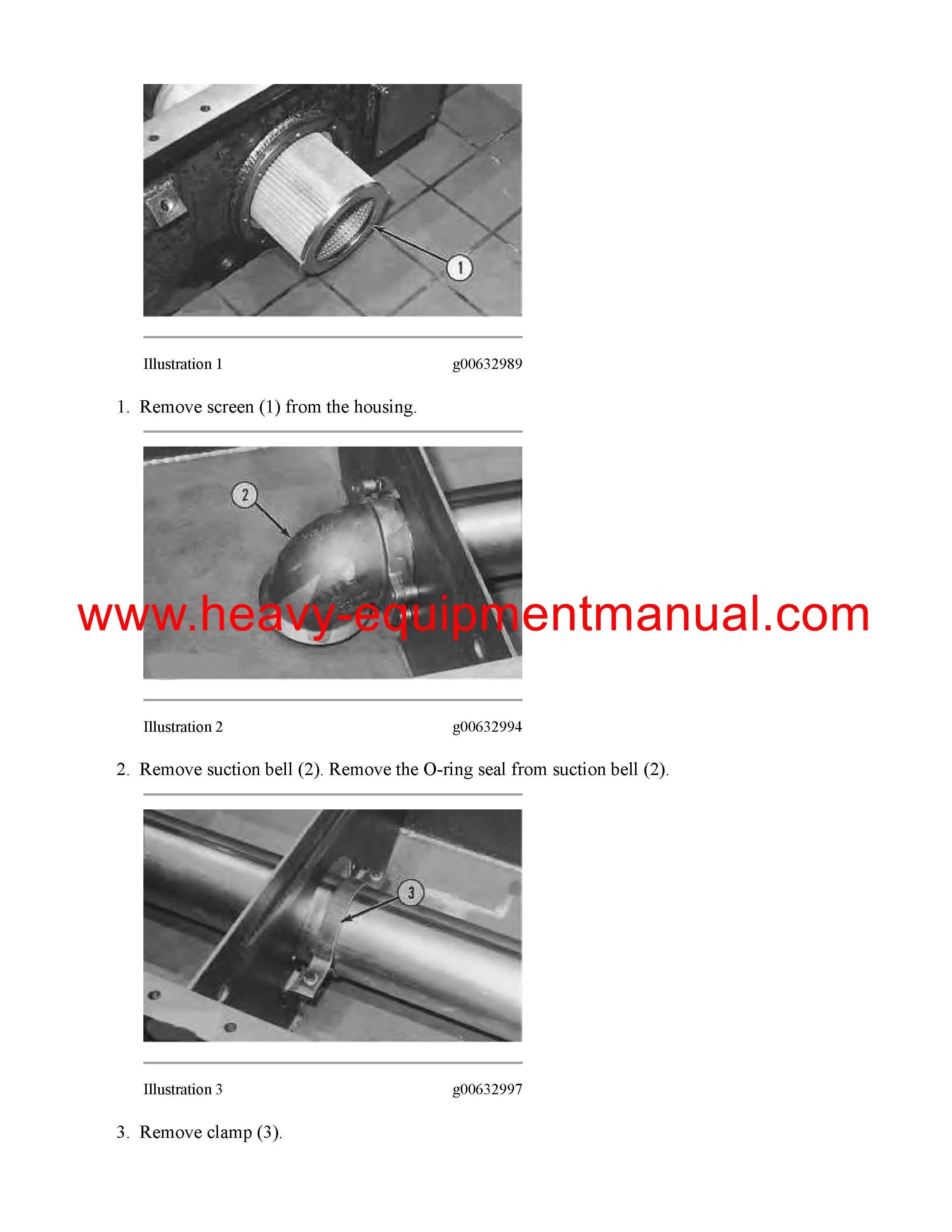 1

Illustration 1 g00632989

1. Remove screen (1) from the housing.

2

www.heavy-equipmentmanual.com

Illustration 2 g00632994

2. Remove suction bell (2). Remove the O-ring seal from suction bell (2).

3

Illustration 3 g00632997

3. Remove clamp (3).