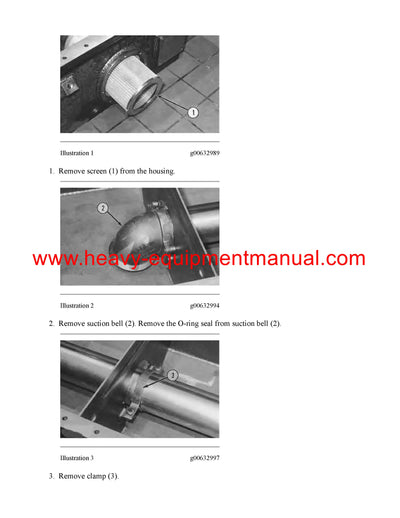 1

Illustration 1 g00632989

1. Remove screen (1) from the housing.

2

www.heavy-equipmentmanual.com

Illustration 2 g00632994

2. Remove suction bell (2). Remove the O-ring seal from suction bell (2).

3

Illustration 3 g00632997

3. Remove clamp (3).