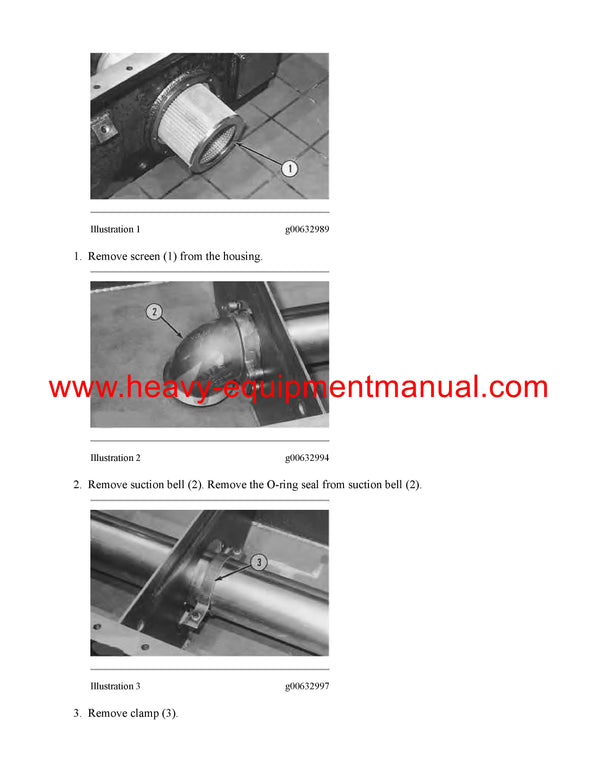 1

Illustration 1

g00632989

1. Remove screen (1) from the housing.

2

www.heavy-equipmentmanual.com

Illustration 2

g00632994

2. Remove suction bell (2). Remove the O-ring seal from suction bell (2).

3

Illustration 3

g00632997

3. Remove clamp (3).