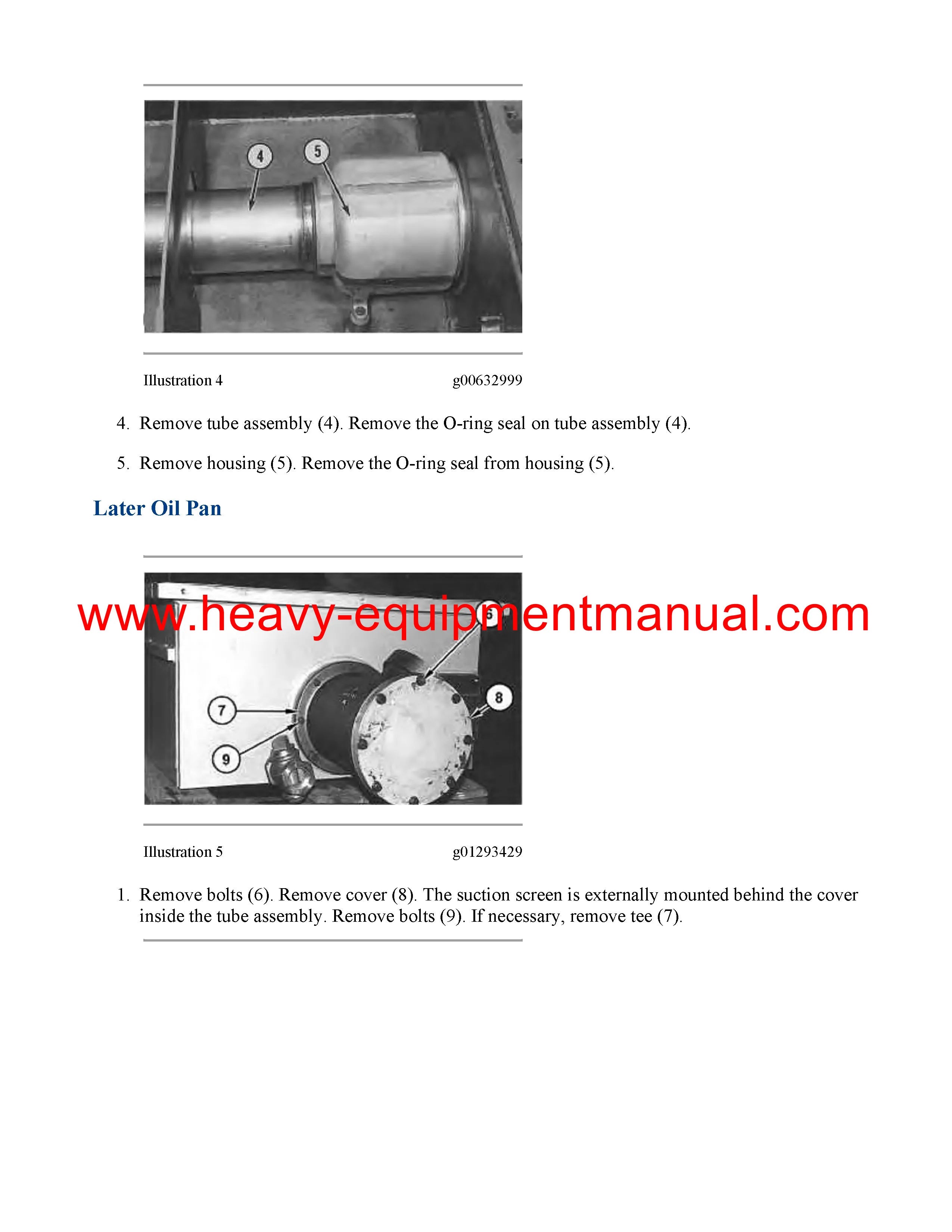 4

5

Illustration 4 g00632999

4. Remove tube assembly (4). Remove the O-ring seal on tube assembly (4).

5. Remove housing (5). Remove the O-ring seal from housing (5).

Later Oil Pan

www.heavy-equipmentmanual.com

6

7

8

9

Illustration 5 g01293429

1. Remove bolts (6). Remove cover (8). The suction screen is externally mounted behind the cover inside the tube assembly. Remove bolts (9). If necessary, remove tee (7).