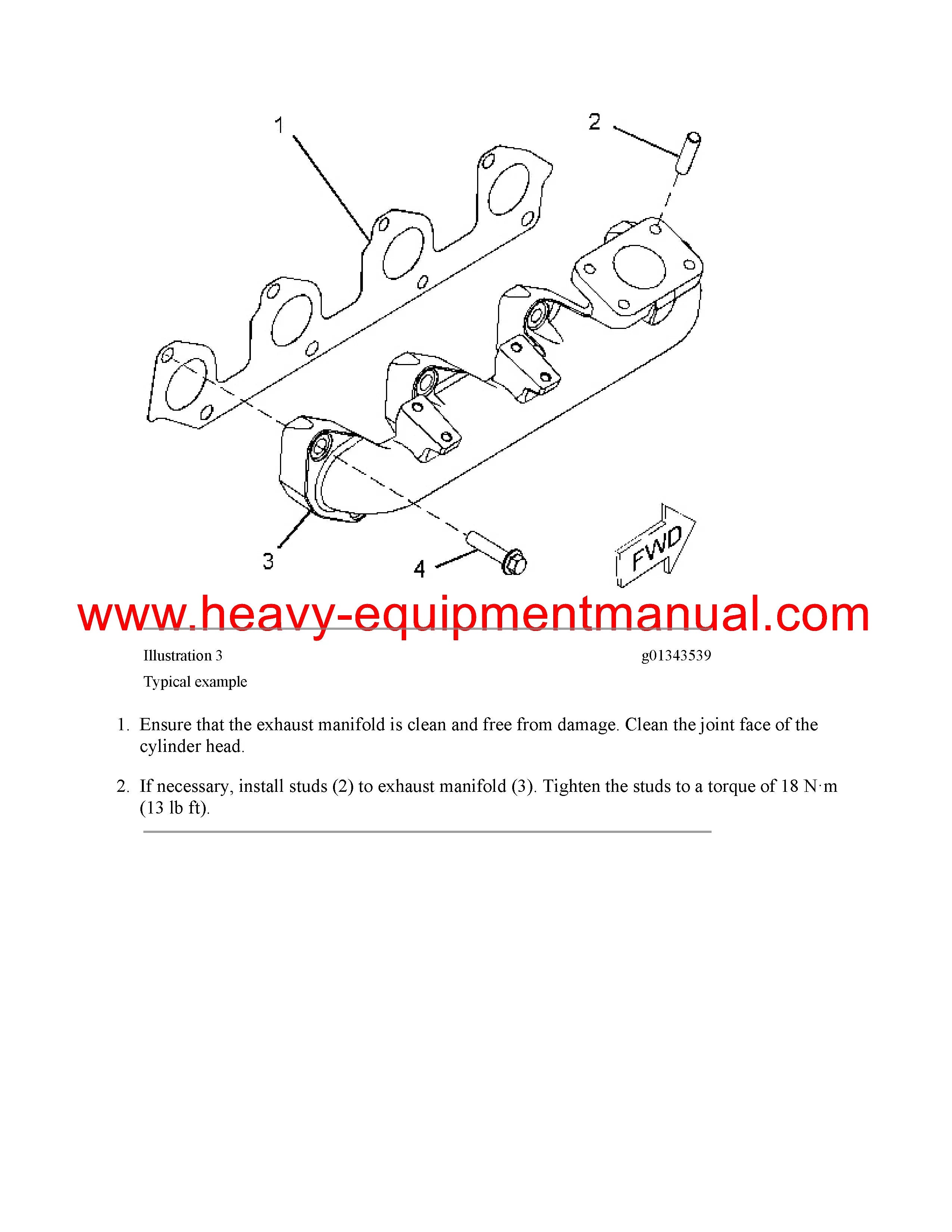 1

2

3

4

FWD

www.heavy-equipmentmanual.com

Illustration 3 g01343539

Typical example

1. Ensure that the exhaust manifold is clean and free from damage. Clean the joint face of the cylinder head.

2. If necessary, install studs (2) to exhaust manifold (3). Tighten the studs to a torque of 18 N·m (13 lb ft).