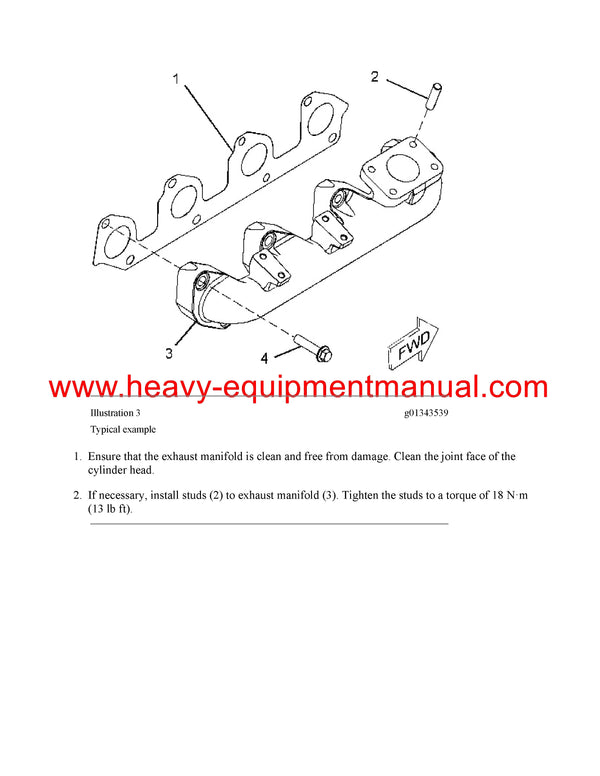 1

2

3

4

FWD

www.heavy-equipmentmanual.com

Illustration 3 g01343539

Typical example

1. Ensure that the exhaust manifold is clean and free from damage. Clean the joint face of the cylinder head.

2. If necessary, install studs (2) to exhaust manifold (3). Tighten the studs to a torque of 18 N·m (13 lb ft).