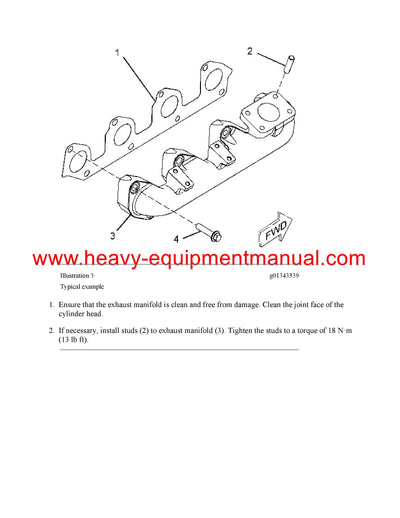 1

2

3

4

FWD

www.heavy-equipmentmanual.com

Illustration 3 g01343539

Typical example

1. Ensure that the exhaust manifold is clean and free from damage. Clean the joint face of the cylinder head.

2. If necessary, install studs (2) to exhaust manifold (3). Tighten the studs to a torque of 18 N·m (13 lb ft).