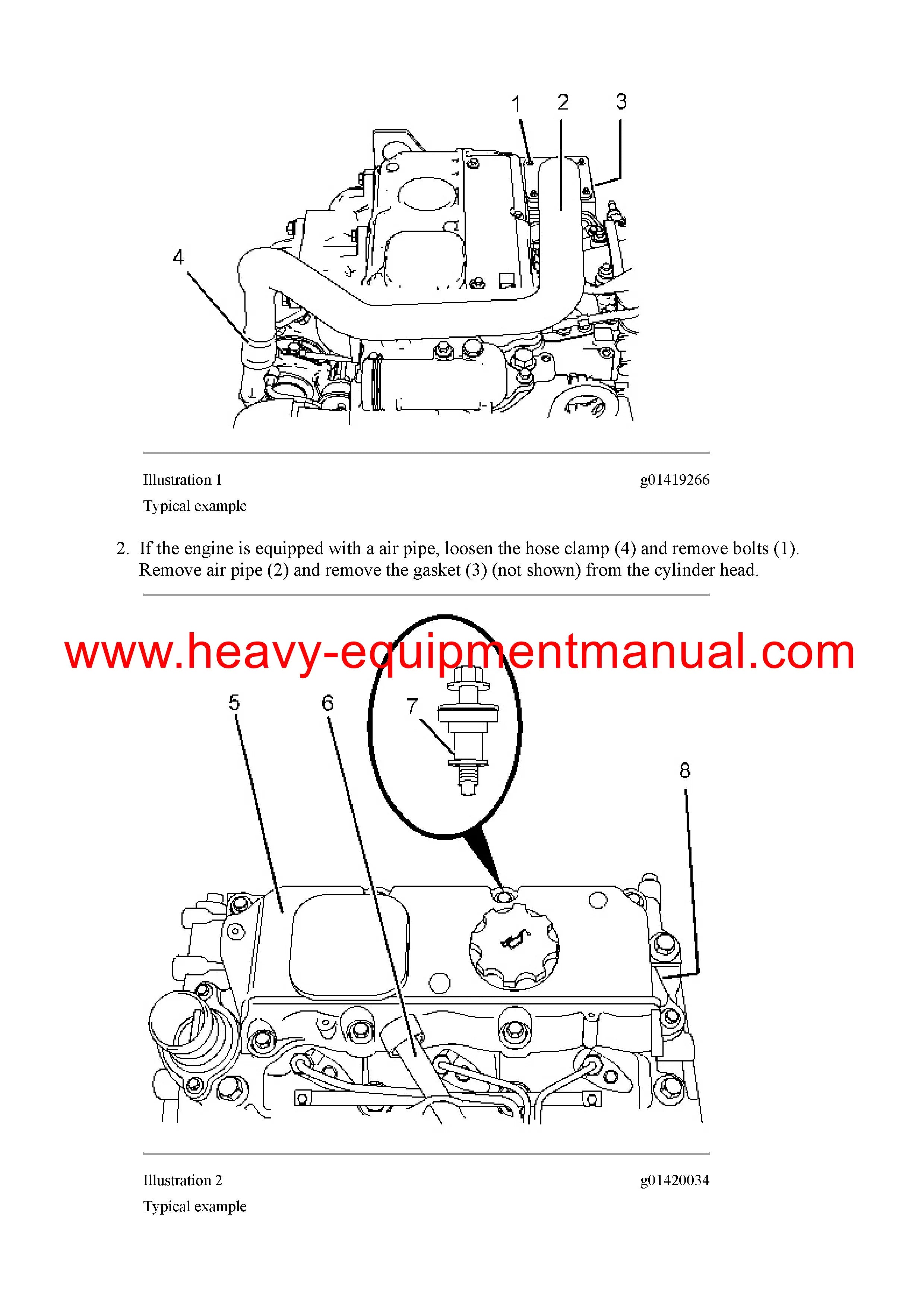 1 2 3

4

Illustration 1 g01419266

Typical example

2. If the engine is equipped with a air pipe, loosen the hose clamp (4) and remove bolts (1). Remove air pipe (2) and remove the gasket (3) (not shown) from the cylinder head.

www.heavy-equipmentmanual.com

5 6 7

8

Illustration 2 g01420034

Typical example