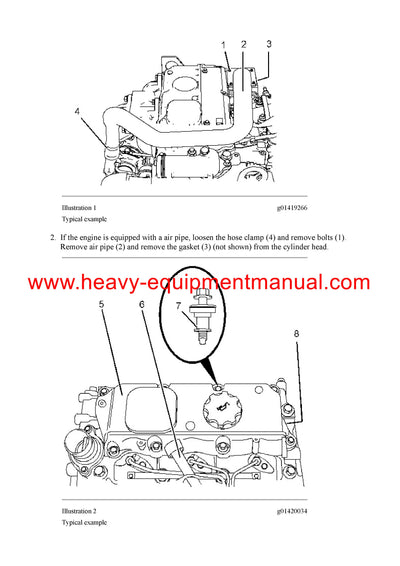 1 2 3

4

Illustration 1 g01419266

Typical example

2. If the engine is equipped with a air pipe, loosen the hose clamp (4) and remove bolts (1). Remove air pipe (2) and remove the gasket (3) (not shown) from the cylinder head.

www.heavy-equipmentmanual.com

5 6 7 8

Illustration 2 g01420034

Typical example