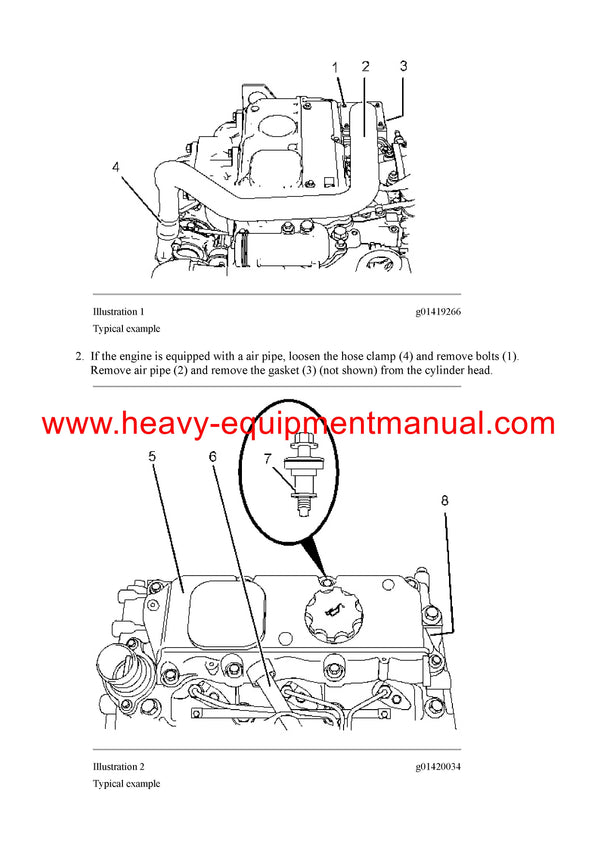 1 2 3

4

Illustration 1 g01419266

Typical example

2. If the engine is equipped with a air pipe, loosen the hose clamp (4) and remove bolts (1). Remove air pipe (2) and remove the gasket (3) (not shown) from the cylinder head.

www.heavy-equipmentmanual.com

5 6 7 8

Illustration 2 g01420034

Typical example