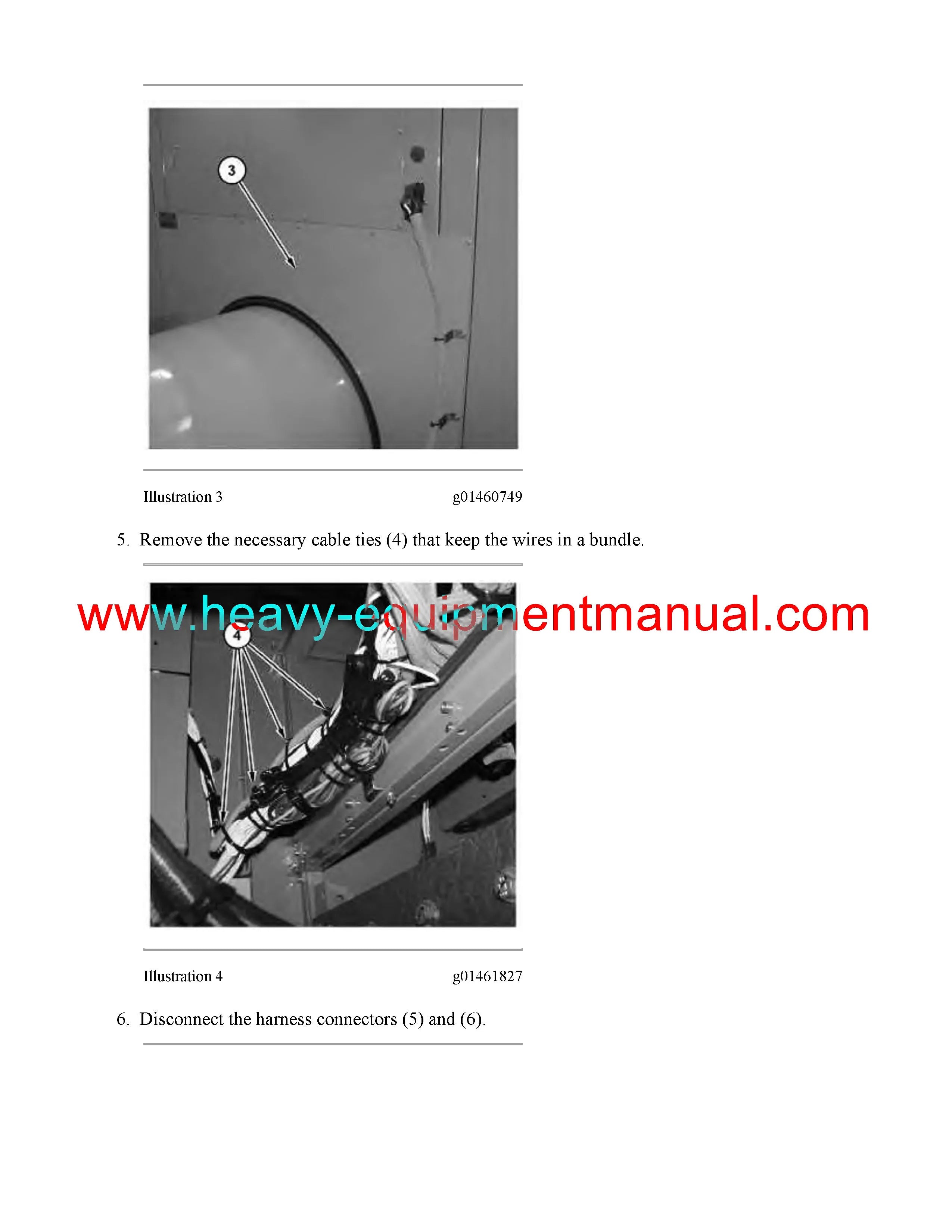 3

Illustration 3 g01460749

5. Remove the necessary cable ties (4) that keep the wires in a bundle.

www.heavy-equipmentmanual.com

4

Illustration 4 g01461827

6. Disconnect the harness connectors (5) and (6).