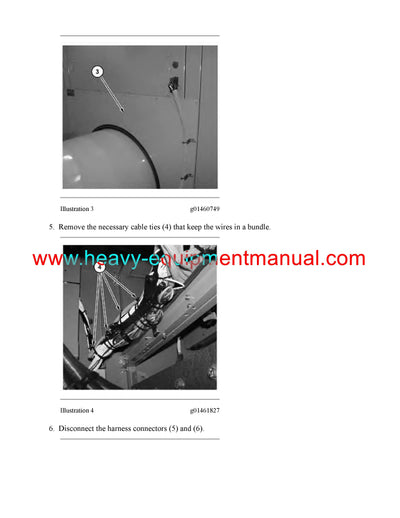 3

Illustration 3 g01460749

5. Remove the necessary cable ties (4) that keep the wires in a bundle.

www.heavy-equipmentmanual.com

4

Illustration 4 g01461827

6. Disconnect the harness connectors (5) and (6).