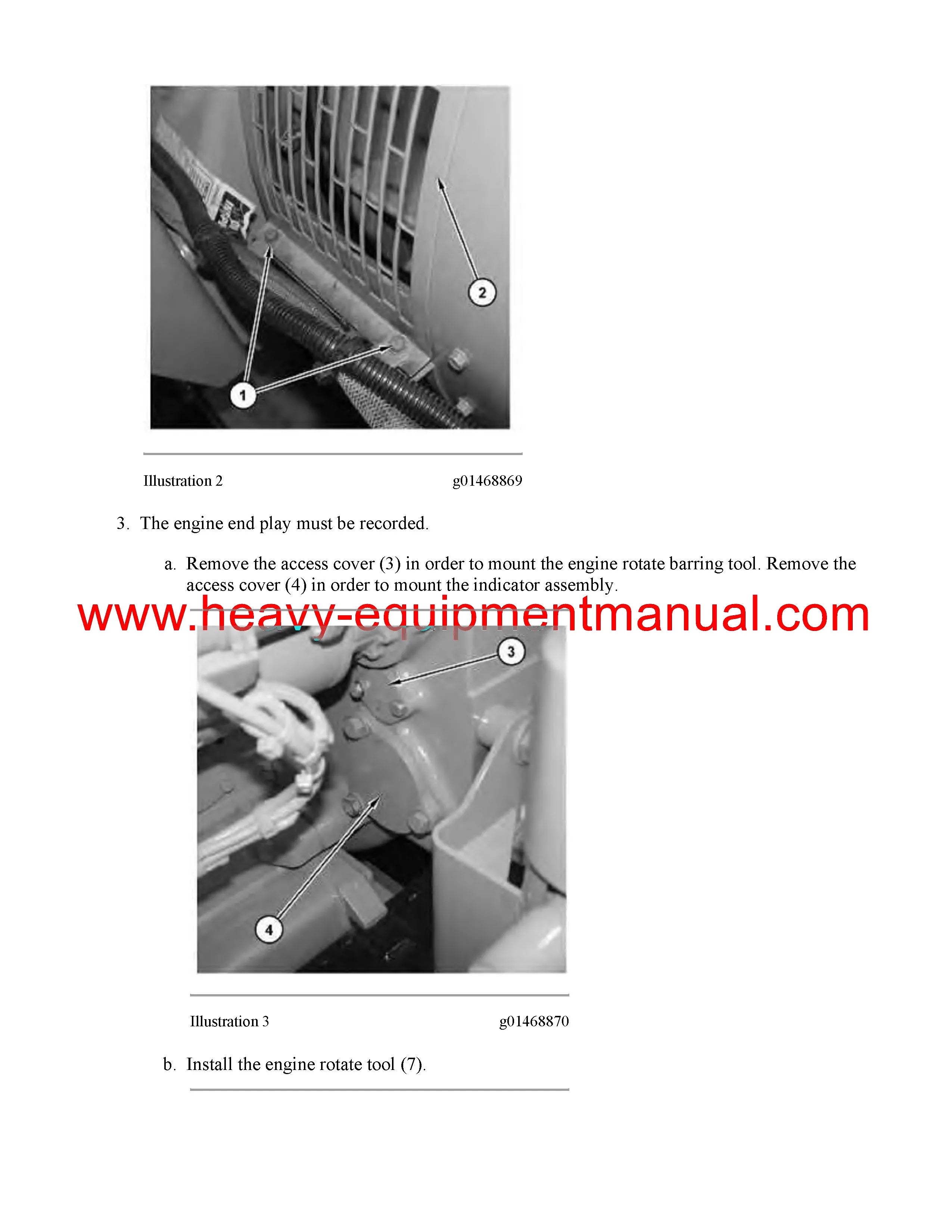 2

1

Illustration 2 g01468869

3. The engine end play must be recorded.

a. Remove the access cover (3) in order to mount the engine rotate barring tool. Remove the access cover (4) in order to mount the indicator assembly.

www.heavy-equipmentmanual.com

3

4

Illustration 3 g01468870

b. Install the engine rotate tool (7).