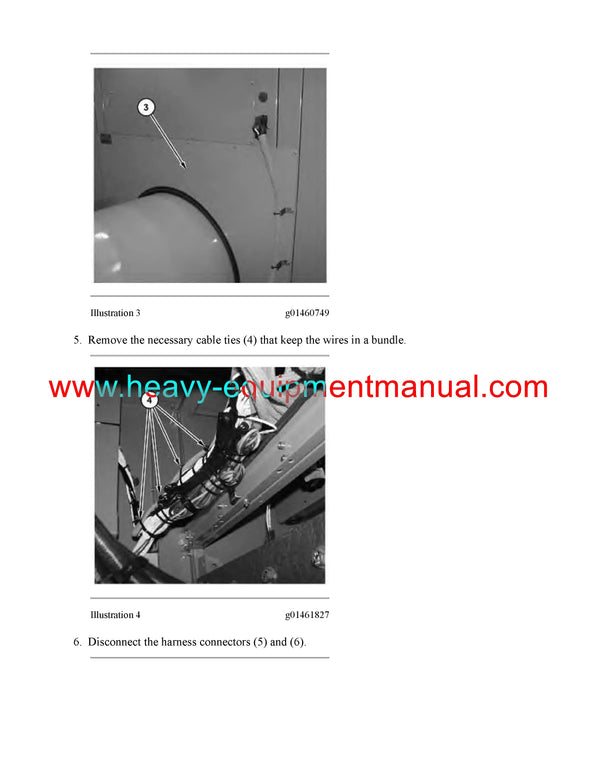 3

Illustration 3 g01460749

5. Remove the necessary cable ties (4) that keep the wires in a bundle.

www.heavy-equipmentmanual.com

4

Illustration 4 g01461827

6. Disconnect the harness connectors (5) and (6).