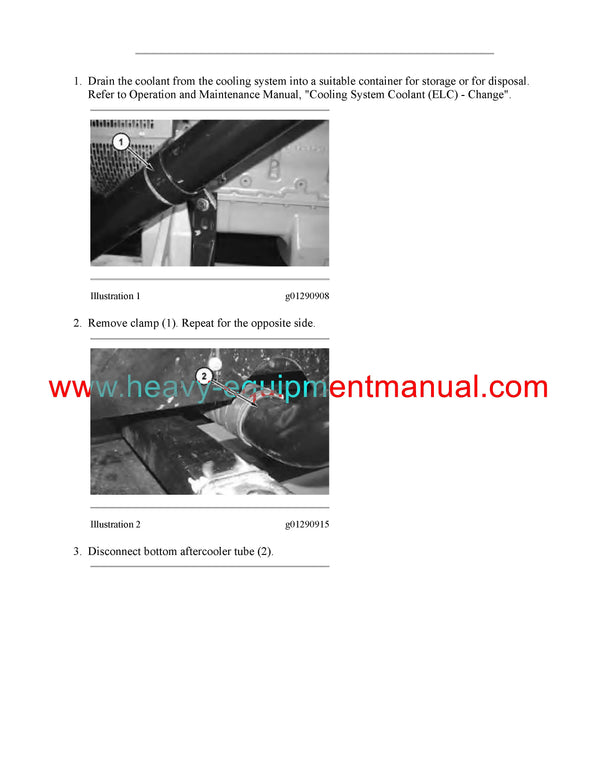 1. Drain the coolant from the cooling system into a suitable container for storage or for disposal. Refer to Operation and Maintenance Manual, "Cooling System Coolant (ELC) - Change".

1

Illustration 1 g01290908

2. Remove clamp (1). Repeat for the opposite side.

2

www.heavy-equipmentmanual.com

Illustration 2 g01290915

3. Disconnect bottom aftercooler tube (2).