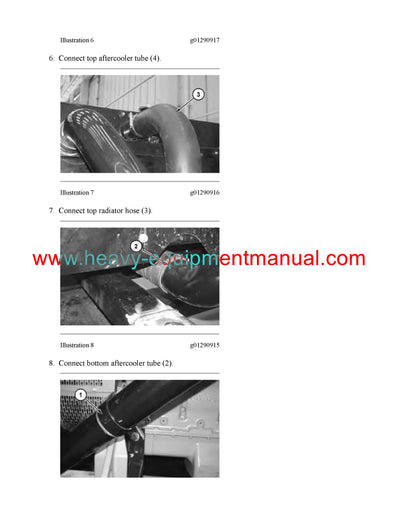 Illustration 6 g01290917

6. Connect top aftercooler tube (4).

3

Illustration 7 g01290916

7. Connect top radiator hose (3).

2

www.heavy-equipmentmanual.com

Illustration 8 g01290915

8. Connect bottom aftercooler tube (2).

1