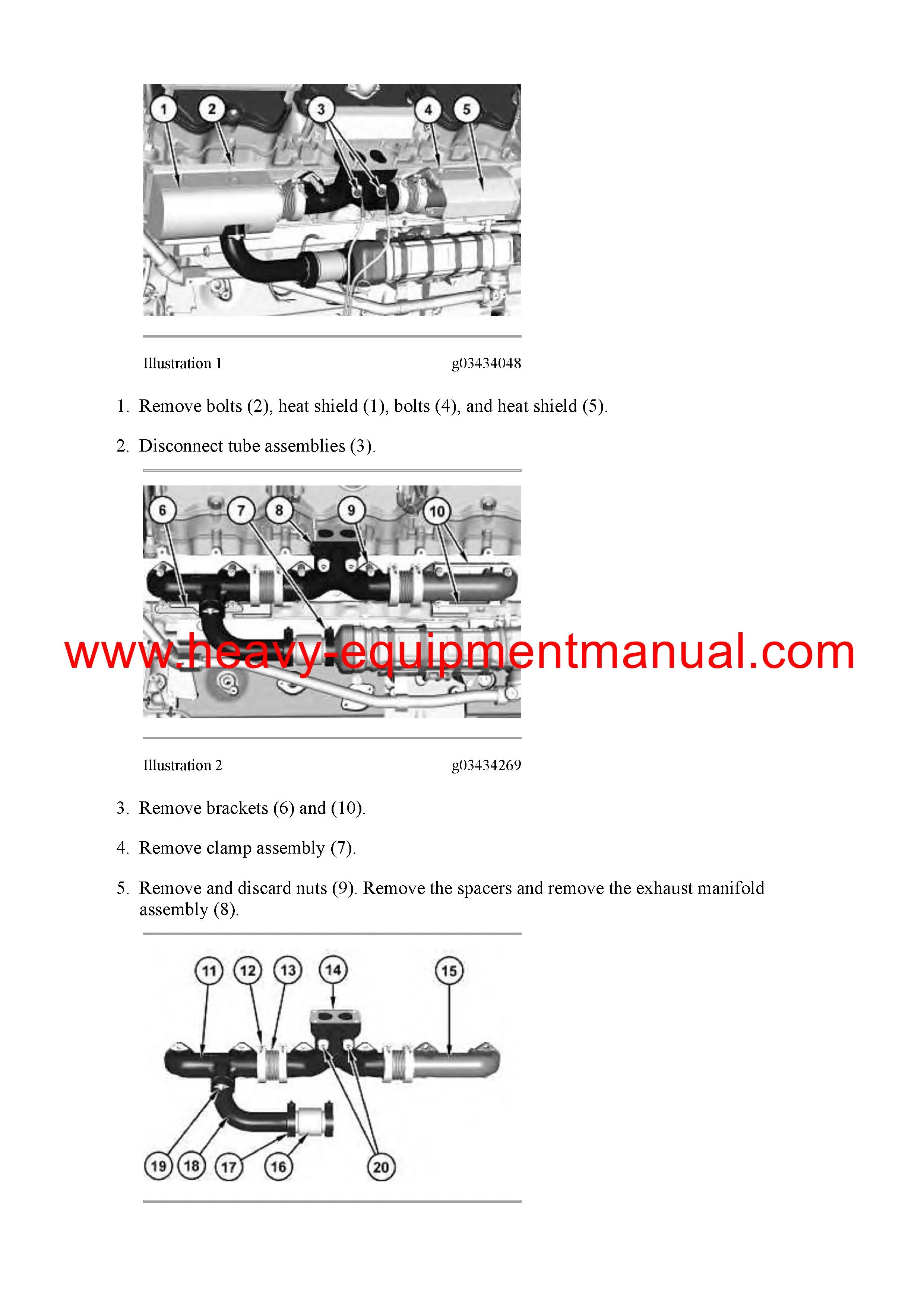 1 2 3 4 5

Illustration 1 g03434048

1. Remove bolts (2), heat shield (1), bolts (4), and heat shield (5).

2. Disconnect tube assemblies (3).

6 7 8 9 10

www.heavy-equipmentmanual.com

Illustration 2 g03434269

3. Remove brackets (6) and (10).

4. Remove clamp assembly (7).

5. Remove and discard nuts (9). Remove the spacers and remove the exhaust manifold assembly (8).

11 12 13 14 15

19 18 17 16 20