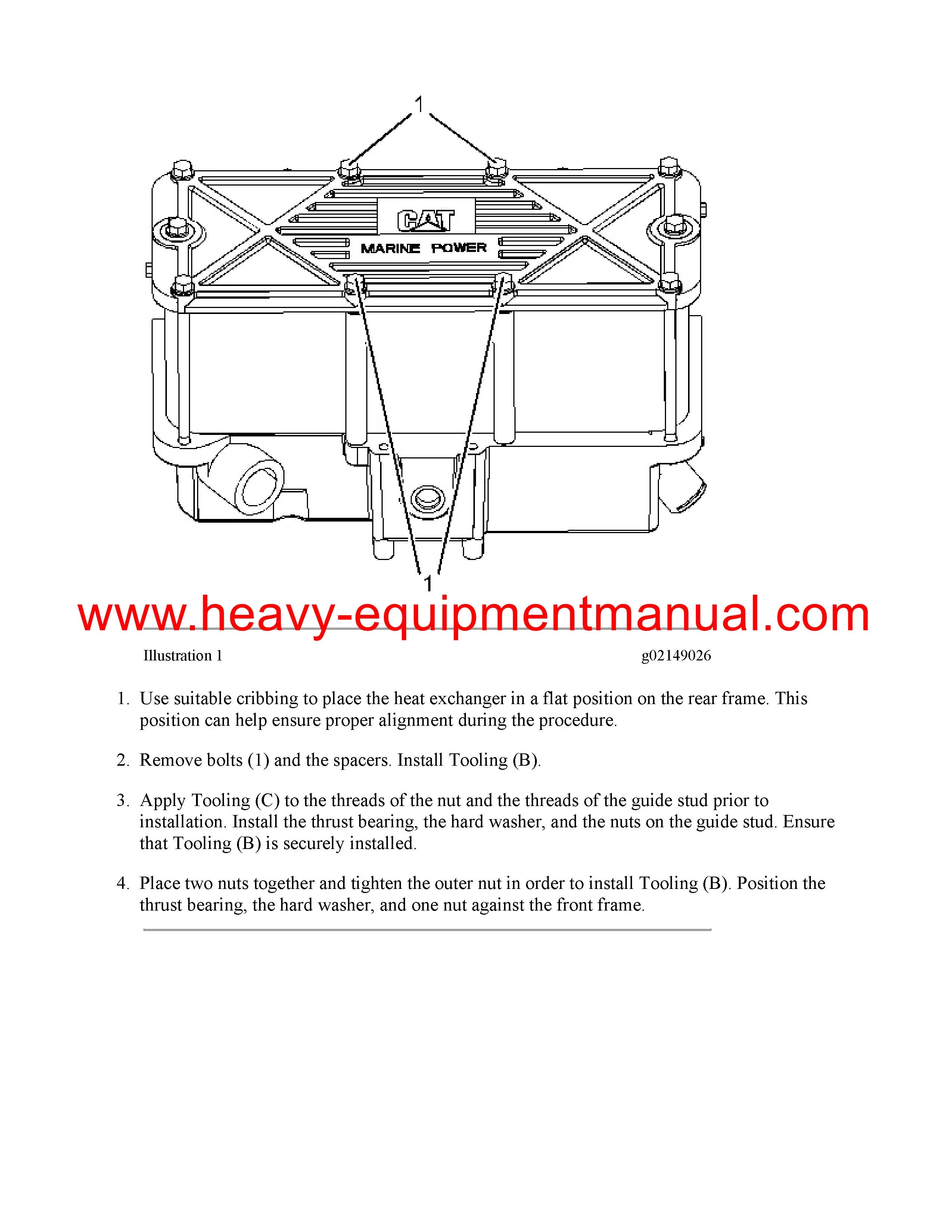 1

CAT

MARINE POWER

1

www.heavy-equipmentmanual.com

Illustration 1 g02149026

1. Use suitable cribbing to place the heat exchanger in a flat position on the rear frame. This position can help ensure proper alignment during the procedure.

2. Remove bolts (1) and the spacers. Install Tooling (B).

3. Apply Tooling (C) to the threads of the nut and the threads of the guide stud prior to installation. Install the thrust bearing, the hard washer, and the nuts on the guide stud. Ensure that Tooling (B) is securely installed.

4. Place two nuts together and tighten the outer nut in order to install Tooling (B). Position the thrust bearing, the hard washer, and one nut against the front frame.