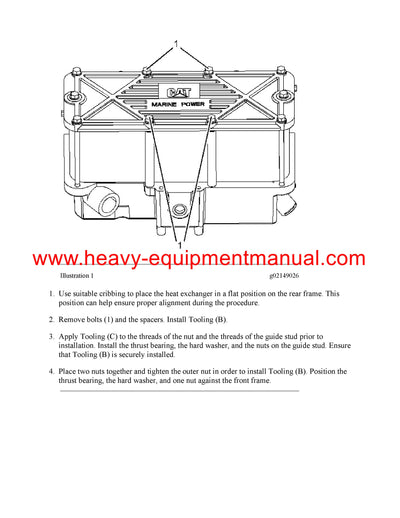 1

CAT

MARINE POWER

1

www.heavy-equipmentmanual.com

Illustration 1

g02149026

1. Use suitable cribbing to place the heat exchanger in a flat position on the rear frame. This position can help ensure proper alignment during the procedure.

2. Remove bolts (1) and the spacers. Install Tooling (B).

3. Apply Tooling (C) to the threads of the nut and the threads of the guide stud prior to installation. Install the thrust bearing, the hard washer, and the nuts on the guide stud. Ensure that Tooling (B) is securely installed.

4. Place two nuts together and tighten the outer nut in order to install Tooling (B). Position the thrust bearing, the hard washer, and one nut against the front frame.