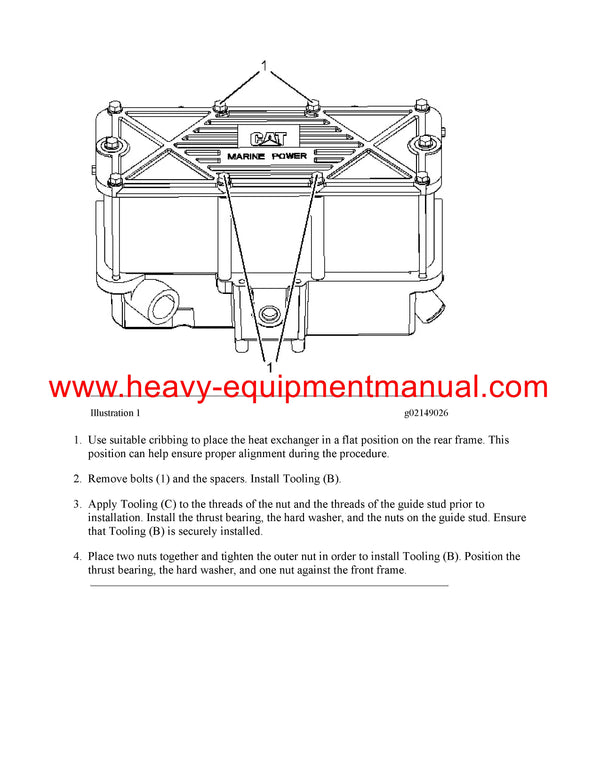 1

CAT
MARINE POWER

1

www.heavy-equipmentmanual.com

Illustration 1 g02149026

1. Use suitable cribbing to place the heat exchanger in a flat position on the rear frame. This position can help ensure proper alignment during the procedure.

2. Remove bolts (1) and the spacers. Install Tooling (B).

3. Apply Tooling (C) to the threads of the nut and the threads of the guide stud prior to installation. Install the thrust bearing, the hard washer, and the nuts on the guide stud. Ensure that Tooling (B) is securely installed.

4. Place two nuts together and tighten the outer nut in order to install Tooling (B). Position the thrust bearing, the hard washer, and one nut against the front frame.