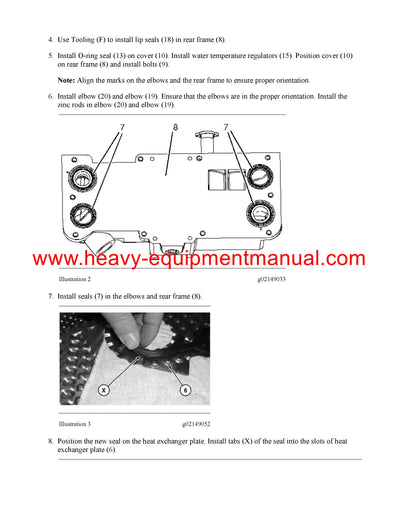 4. Use Tooling (F) to install lip seals (18) in rear frame (8).

5. Install O-ring seal (13) on cover (10). Install water temperature regulators (15). Position cover (10) on rear frame (8) and install bolts (9).

Note: Align the marks on the elbows and the rear frame to ensure proper orientation.

6. Install elbow (20) and elbow (19). Ensure that the elbows are in the proper orientation. Install the zinc rods in elbow (20) and elbow (19).

7

8

7

www.heavy-equipmentmanual.com

Illustration 2

g02149033

7. Install seals (7) in the elbows and rear frame (8).

X

6

Illustration 3

g02149052

8. Position the new seal on the heat exchanger plate. Install tabs (X) of the seal into the slots of heat exchanger plate (6).