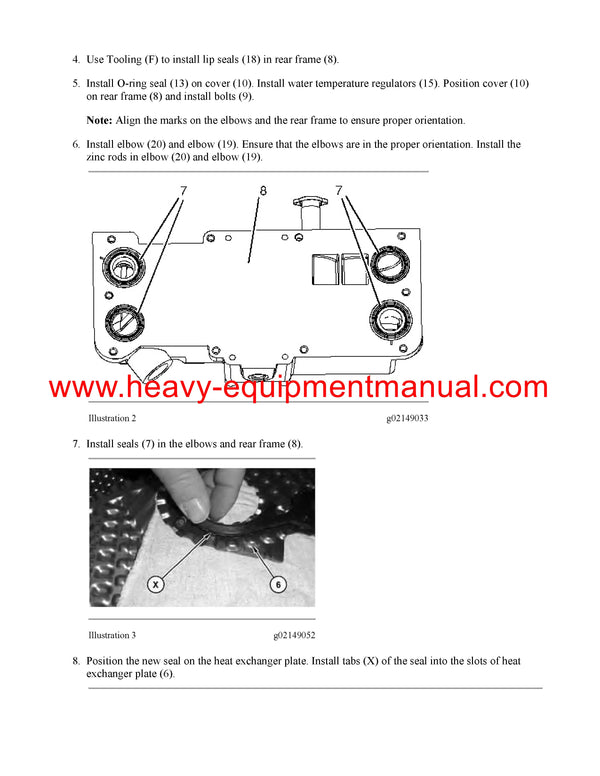 4. Use Tooling (F) to install lip seals (18) in rear frame (8).

5. Install O-ring seal (13) on cover (10). Install water temperature regulators (15). Position cover (10) on rear frame (8) and install bolts (9).

Note: Align the marks on the elbows and the rear frame to ensure proper orientation.

6. Install elbow (20) and elbow (19). Ensure that the elbows are in the proper orientation. Install the zinc rods in elbow (20) and elbow (19).

7
8
7

www.heavy-equipmentmanual.com

Illustration 2
g02149033

7. Install seals (7) in the elbows and rear frame (8).

X
6

Illustration 3
g02149052

8. Position the new seal on the heat exchanger plate. Install tabs (X) of the seal into the slots of heat exchanger plate (6).