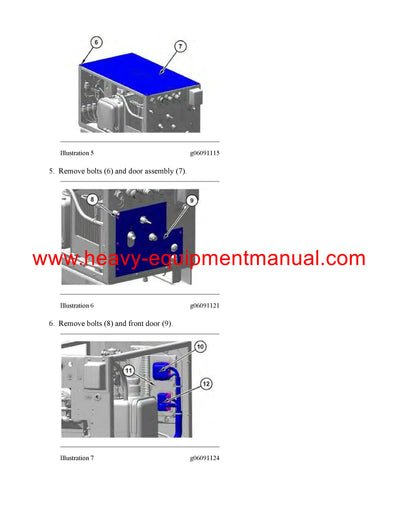 6

7

Illustration 5 g06091115

5. Remove bolts (6) and door assembly (7).

8

9

www.heavy-equipmentmanual.com

Illustration 6 g06091121

6. Remove bolts (8) and front door (9).

10

11

12

Illustration 7 g06091124