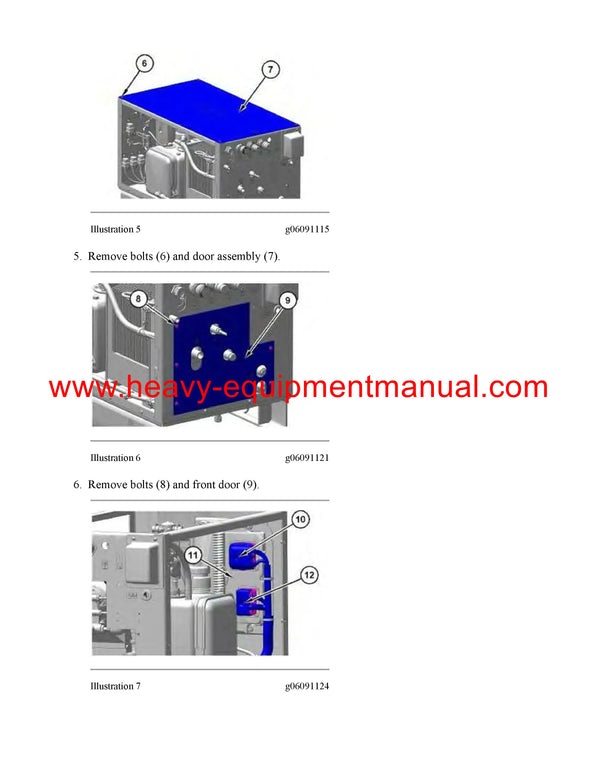 6

7

Illustration 5 g06091115

5. Remove bolts (6) and door assembly (7).

8

9

www.heavy-equipmentmanual.com

Illustration 6 g06091121

6. Remove bolts (8) and front door (9).

10

11

12

Illustration 7 g06091124