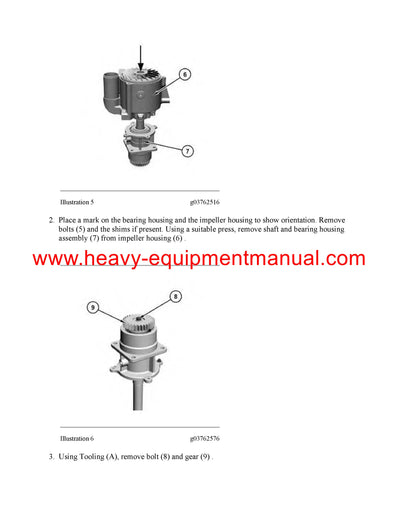 6

7

Illustration 5 g03762516

2. Place a mark on the bearing housing and the impeller housing to show orientation. Remove bolts (5) and the shims if present. Using a suitable press, remove shaft and bearing housing assembly (7) from impeller housing (6) .

www.heavy-equipmentmanual.com

9

8

Illustration 6 g03762576

3. Using Tooling (A), remove bolt (8) and gear (9) .