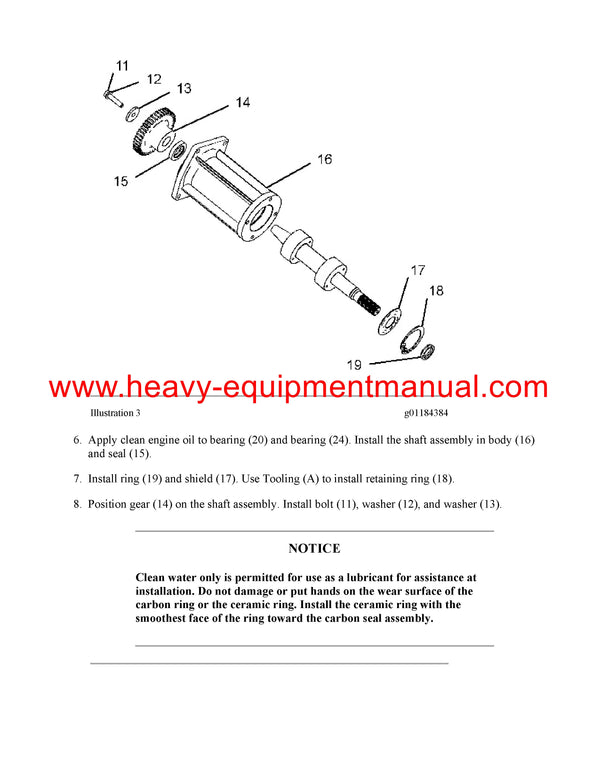 11
12
13
14
15
16
17
18
19

www.heavy-equipmentmanual.com

Illustration 3 g01184384

6. Apply clean engine oil to bearing (20) and bearing (24). Install the shaft assembly in body (16) and seal (15).

7. Install ring (19) and shield (17). Use Tooling (A) to install retaining ring (18).

8. Position gear (14) on the shaft assembly. Install bolt (11), washer (12), and washer (13).

NOTICE

Clean water only is permitted for use as a lubricant for assistance at installation. Do not damage or put hands on the wear surface of the carbon ring or the ceramic ring. Install the ceramic ring with the smoothest face of the ring toward the carbon seal assembly.