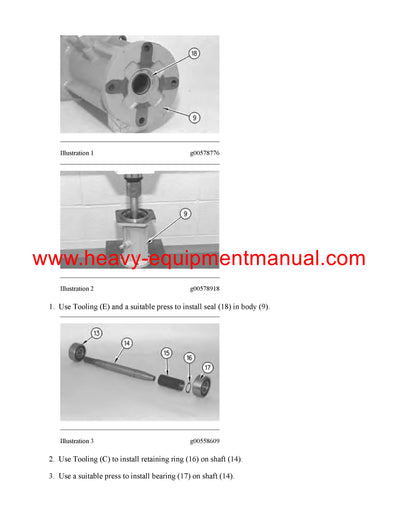 18

9

Illustration 1 g00578776

9

www.heavy-equipmentmanual.com

Illustration 2 g00578918

1. Use Tooling (E) and a suitable press to install seal (18) in body (9).

13

14

15

16

17

Illustration 3 g00558609

2. Use Tooling (C) to install retaining ring (16) on shaft (14).

3. Use a suitable press to install bearing (17) on shaft (14).