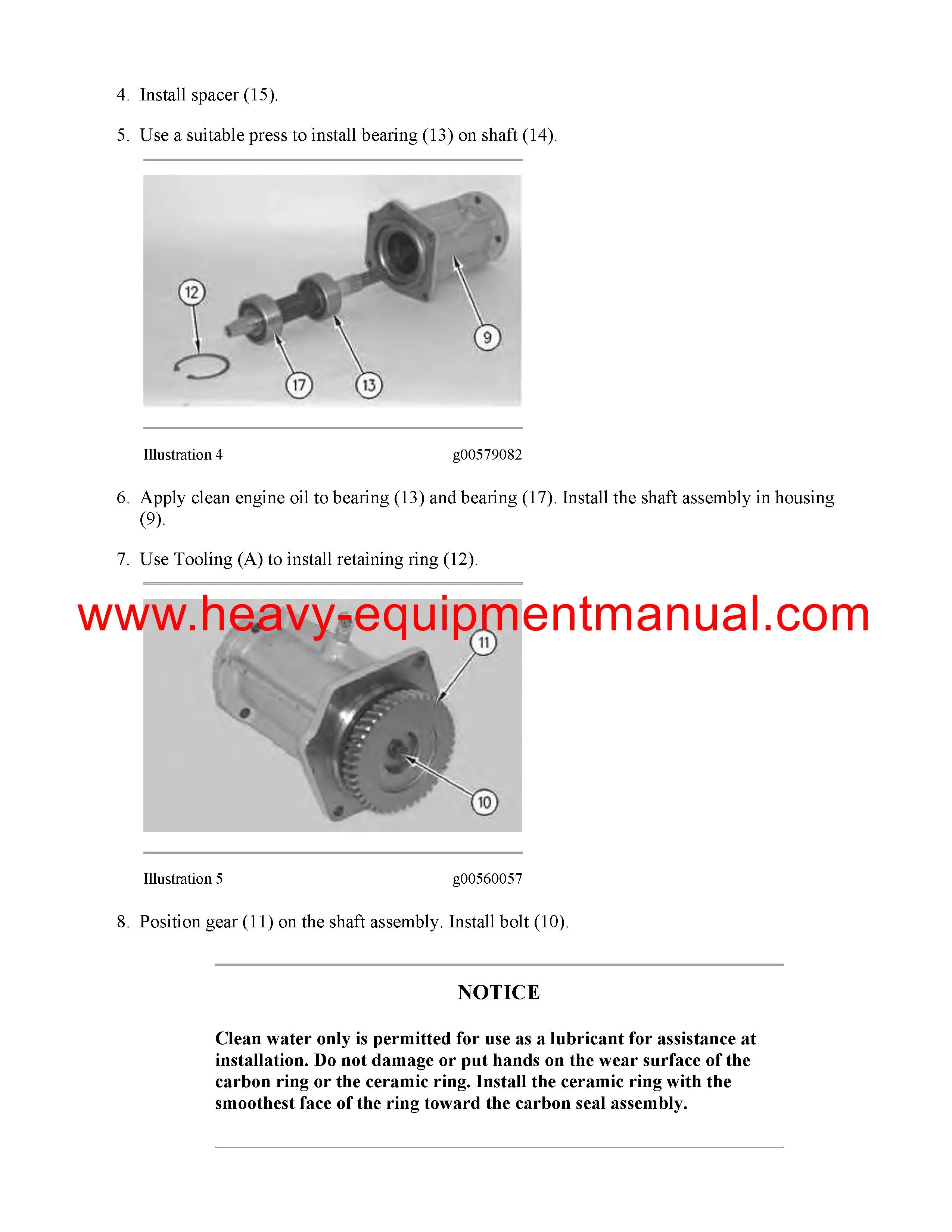 4. Install spacer (15).

5. Use a suitable press to install bearing (13) on shaft (14).

12

17

13

9

Illustration 4 g00579082

6. Apply clean engine oil to bearing (13) and bearing (17). Install the shaft assembly in housing (9).

7. Use Tooling (A) to install retaining ring (12).

www.heavy-equipmentmanual.com

11

10

Illustration 5 g00560057

8. Position gear (11) on the shaft assembly. Install bolt (10).

NOTICE

Clean water only is permitted for use as a lubricant for assistance at installation. Do not damage or put hands on the wear surface of the carbon ring or the ceramic ring. Install the ceramic ring with the smoothest face of the ring toward the carbon seal assembly.