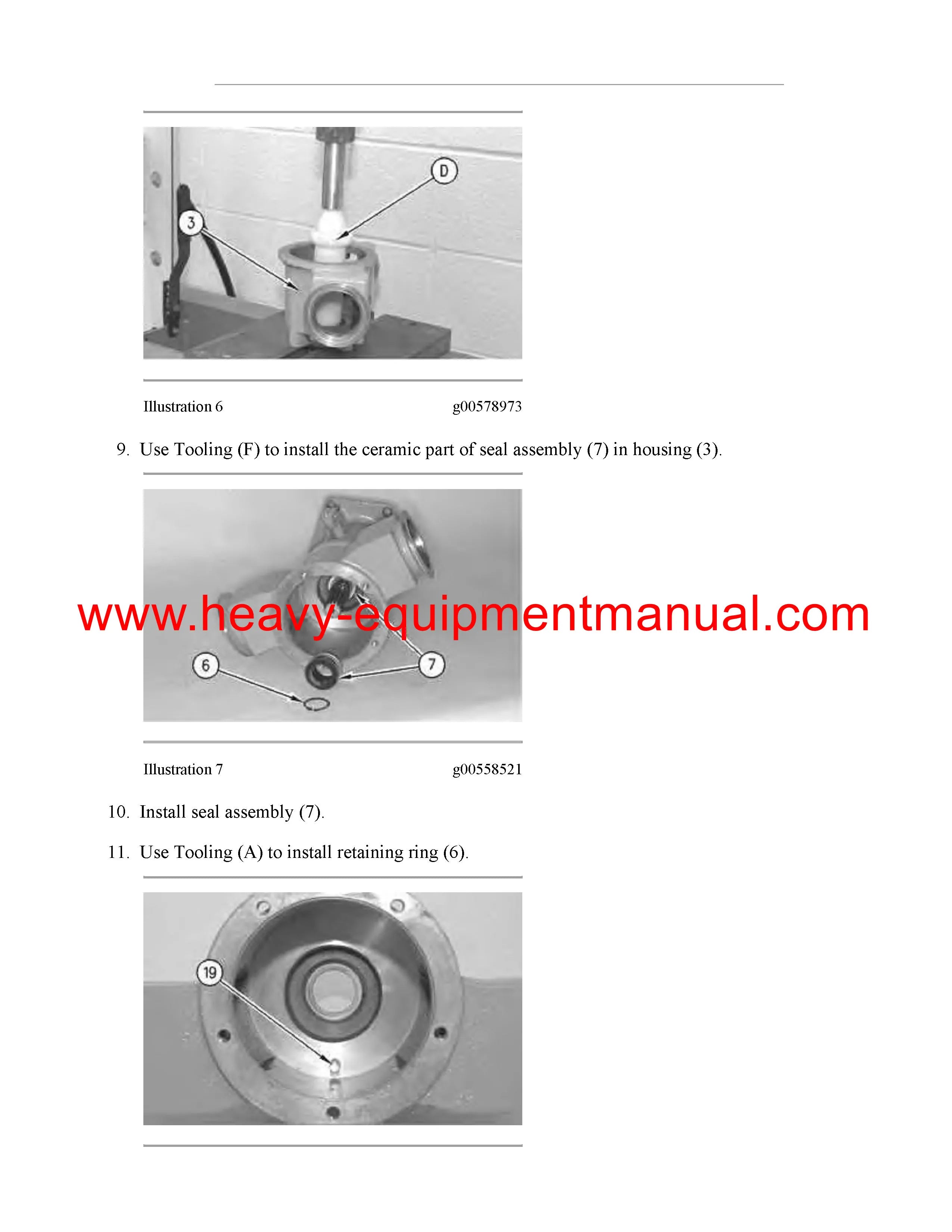 3

D

Illustration 6 g00578973

9. Use Tooling (F) to install the ceramic part of seal assembly (7) in housing (3).

www.heavy-equipmentmanual.com

6

7

Illustration 7 g00558521

10. Install seal assembly (7).

11. Use Tooling (A) to install retaining ring (6).

19