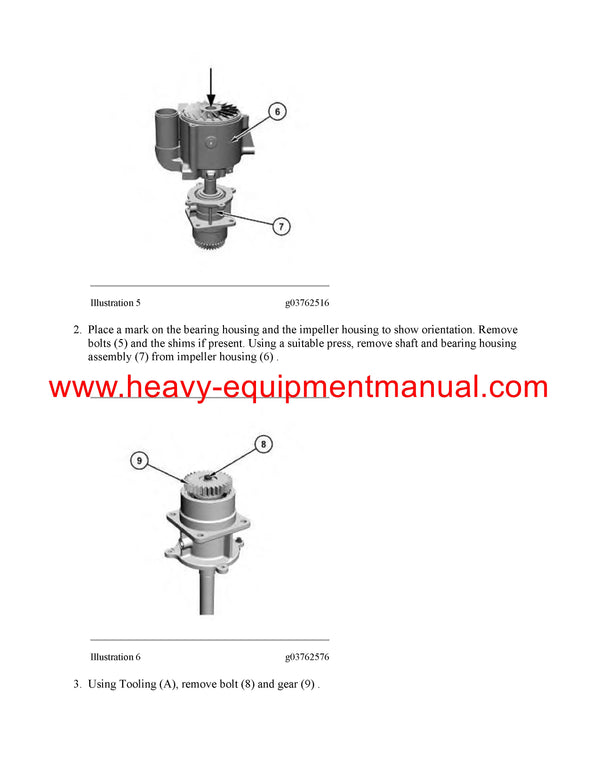 6

7

Illustration 5 g03762516

2. Place a mark on the bearing housing and the impeller housing to show orientation. Remove bolts (5) and the shims if present. Using a suitable press, remove shaft and bearing housing assembly (7) from impeller housing (6) .

www.heavy-equipmentmanual.com

8

9

Illustration 6 g03762576

3. Using Tooling (A), remove bolt (8) and gear (9) .