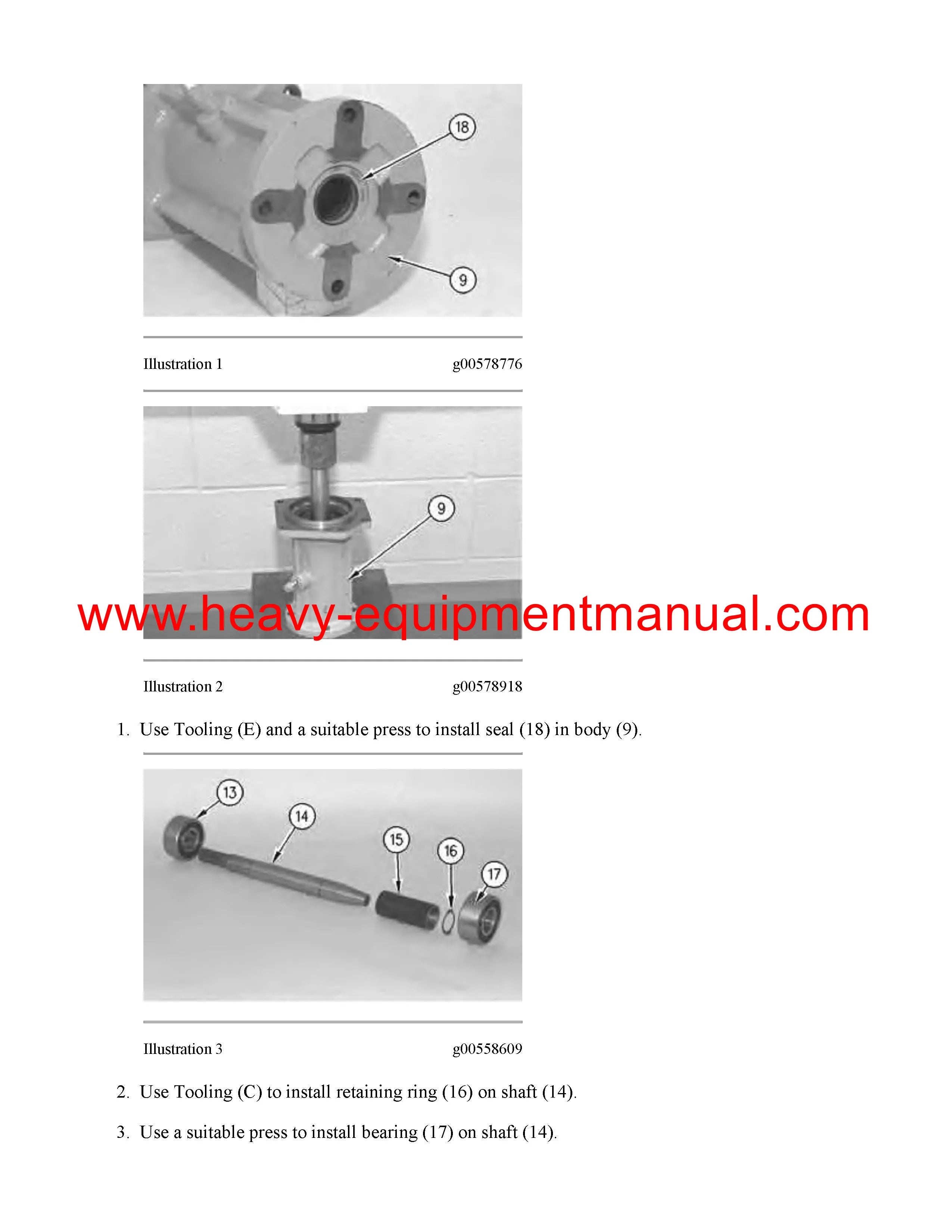 18

9

Illustration 1 g00578776

9

www.heavy-equipmentmanual.com

Illustration 2 g00578918

1. Use Tooling (E) and a suitable press to install seal (18) in body (9).

13

14

15

16

17

Illustration 3 g00558609

2. Use Tooling (C) to install retaining ring (16) on shaft (14).

3. Use a suitable press to install bearing (17) on shaft (14).