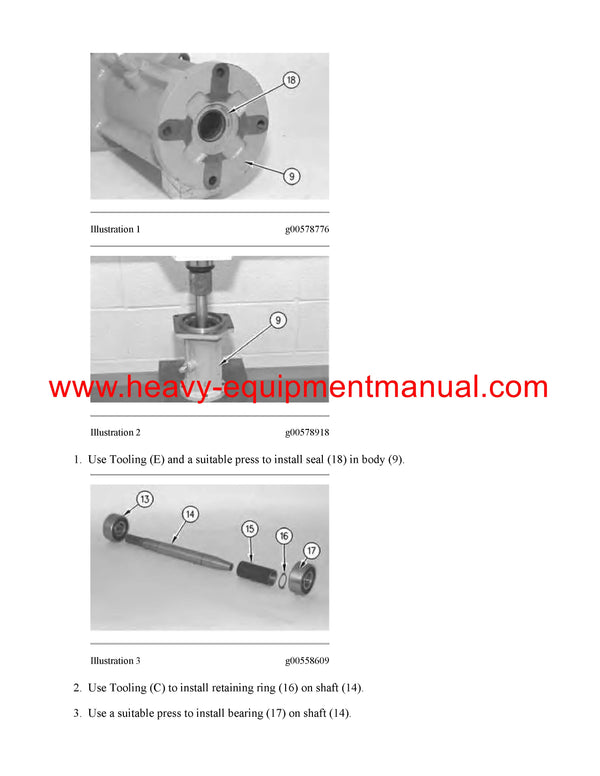 18

9

Illustration 1 g00578776

9

www.heavy-equipmentmanual.com

Illustration 2 g00578918

1. Use Tooling (E) and a suitable press to install seal (18) in body (9).

13

14

15

16

17

Illustration 3 g00558609

2. Use Tooling (C) to install retaining ring (16) on shaft (14).

3. Use a suitable press to install bearing (17) on shaft (14).