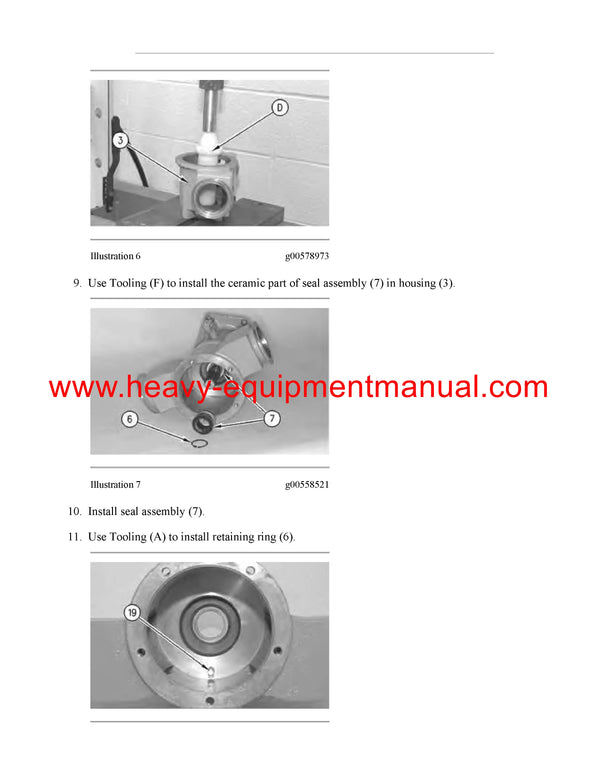 D

3

Illustration 6 g00578973

9. Use Tooling (F) to install the ceramic part of seal assembly (7) in housing (3).

www.heavy-equipmentmanual.com

6

7

Illustration 7 g00558521

10. Install seal assembly (7).

11. Use Tooling (A) to install retaining ring (6).

19