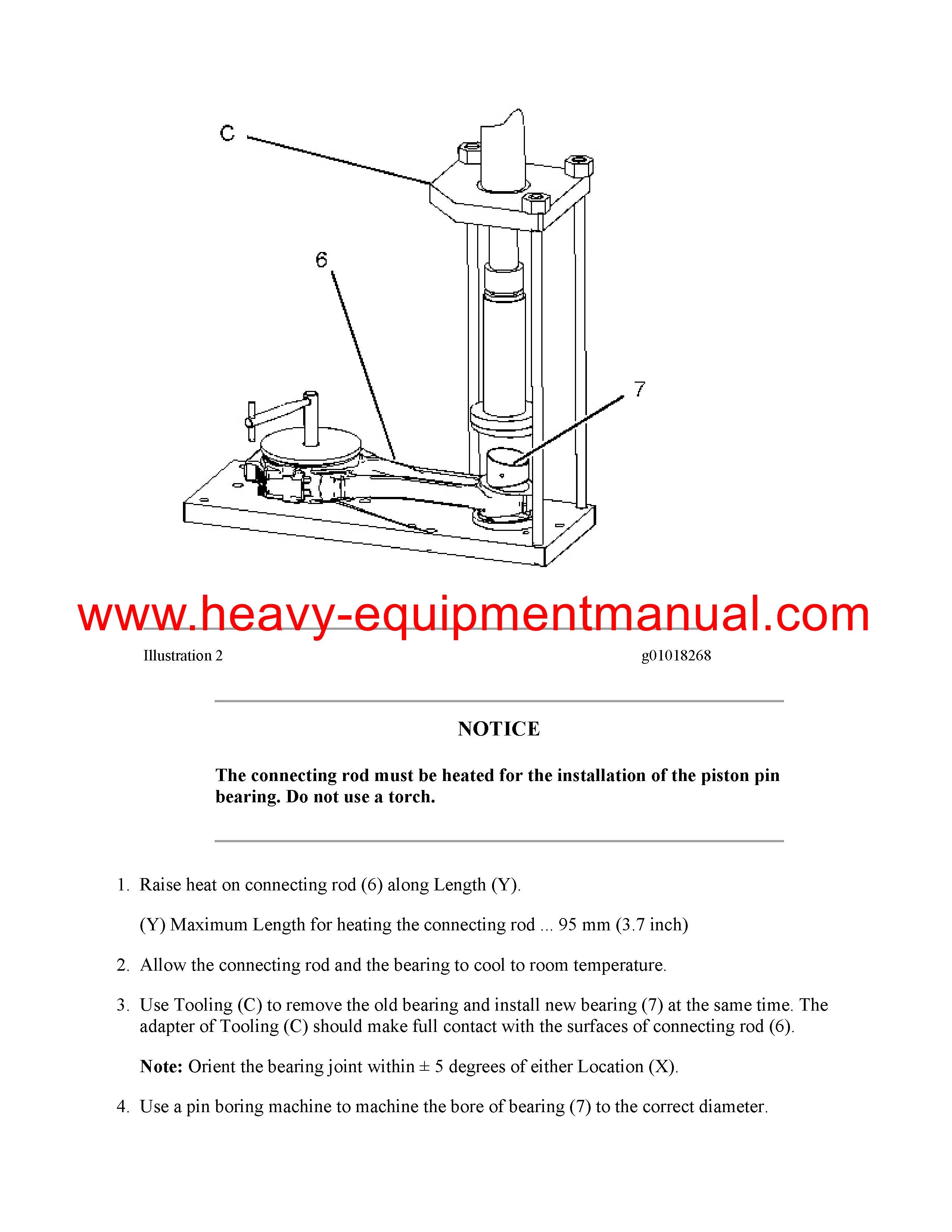 C

6

7

www.heavy-equipmentmanual.com

Illustration 2 g01018268

NOTICE

The connecting rod must be heated for the installation of the piston pin bearing. Do not use a torch.

1. Raise heat on connecting rod (6) along Length (Y).

(Y) Maximum Length for heating the connecting rod ... 95 mm (3.7 inch)

2. Allow the connecting rod and the bearing to cool to room temperature.

3. Use Tooling (C) to remove the old bearing and install new bearing (7) at the same time. The adapter of Tooling (C) should make full contact with the surfaces of connecting rod (6).

Note: Orient the bearing joint within ± 5 degrees of either Location (X).

4. Use a pin boring machine to machine the bore of bearing (7) to the correct diameter.