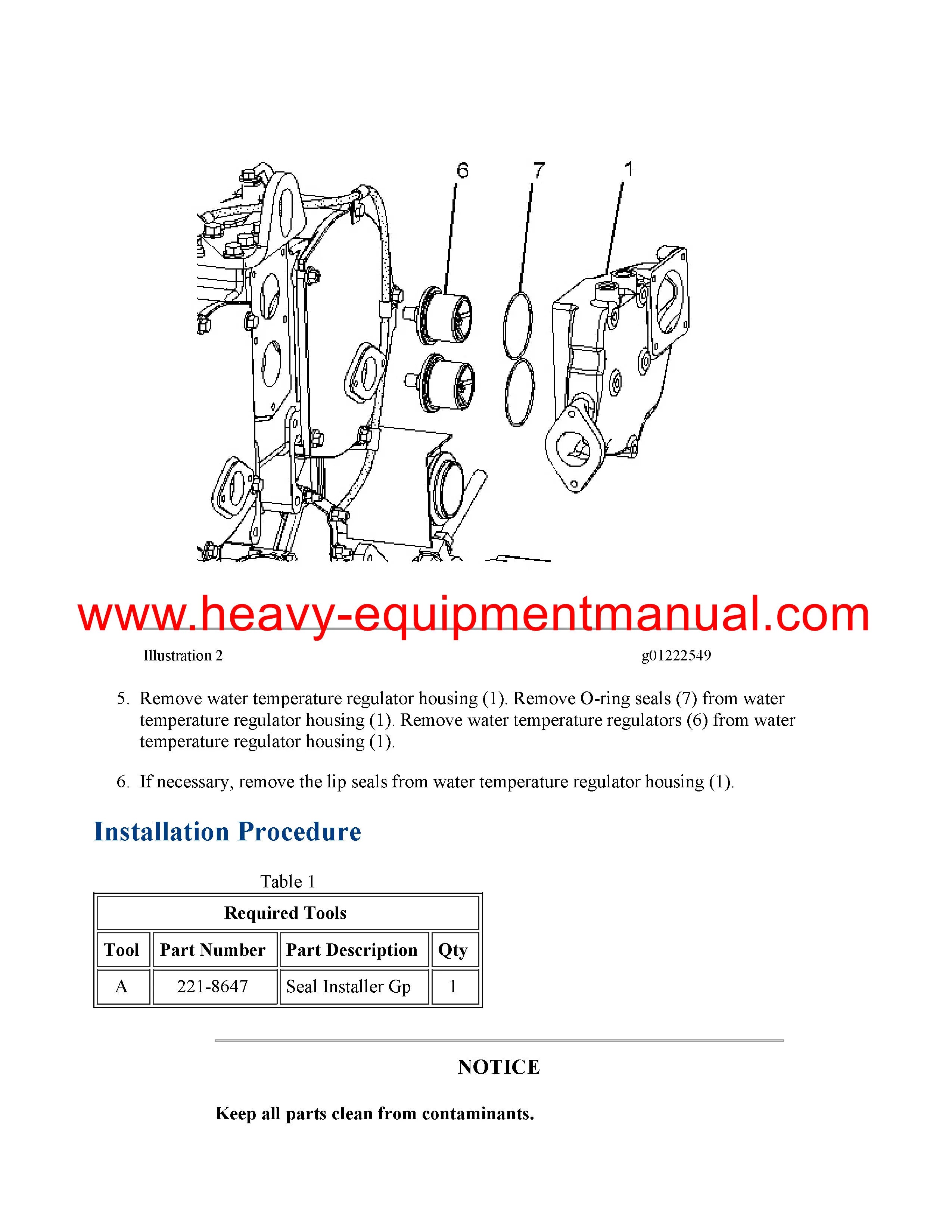 6 7 1

www.heavy-equipmentmanual.com

Illustration 2 g01222549

5. Remove water temperature regulator housing (1). Remove O-ring seals (7) from water temperature regulator housing (1). Remove water temperature regulators (6) from water temperature regulator housing (1).

6. If necessary, remove the lip seals from water temperature regulator housing (1).

Installation Procedure

Table 1

| Required Tools | | | |
|---|---|---|---|
| Tool | Part Number | Part Description | Qty |
| A | 221-8647 | Seal Installer Gp | 1 |

NOTICE

Keep all parts clean from contaminants.