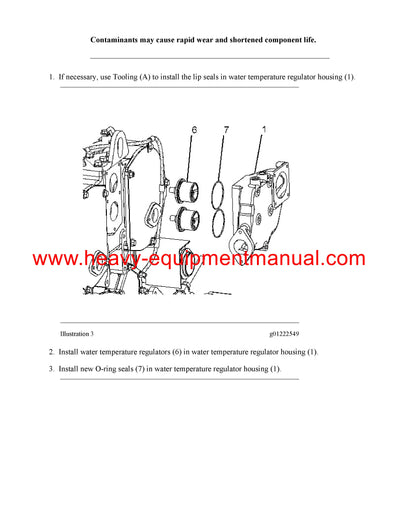 Contaminants may cause rapid wear and shortened component life.

1. If necessary, use Tooling (A) to install the lip seals in water temperature regulator housing (1).

6

7

1

www.heavy-equipmentmanual.com

Illustration 3

g01222549

2. Install water temperature regulators (6) in water temperature regulator housing (1).

3. Install new O-ring seals (7) in water temperature regulator housing (1).